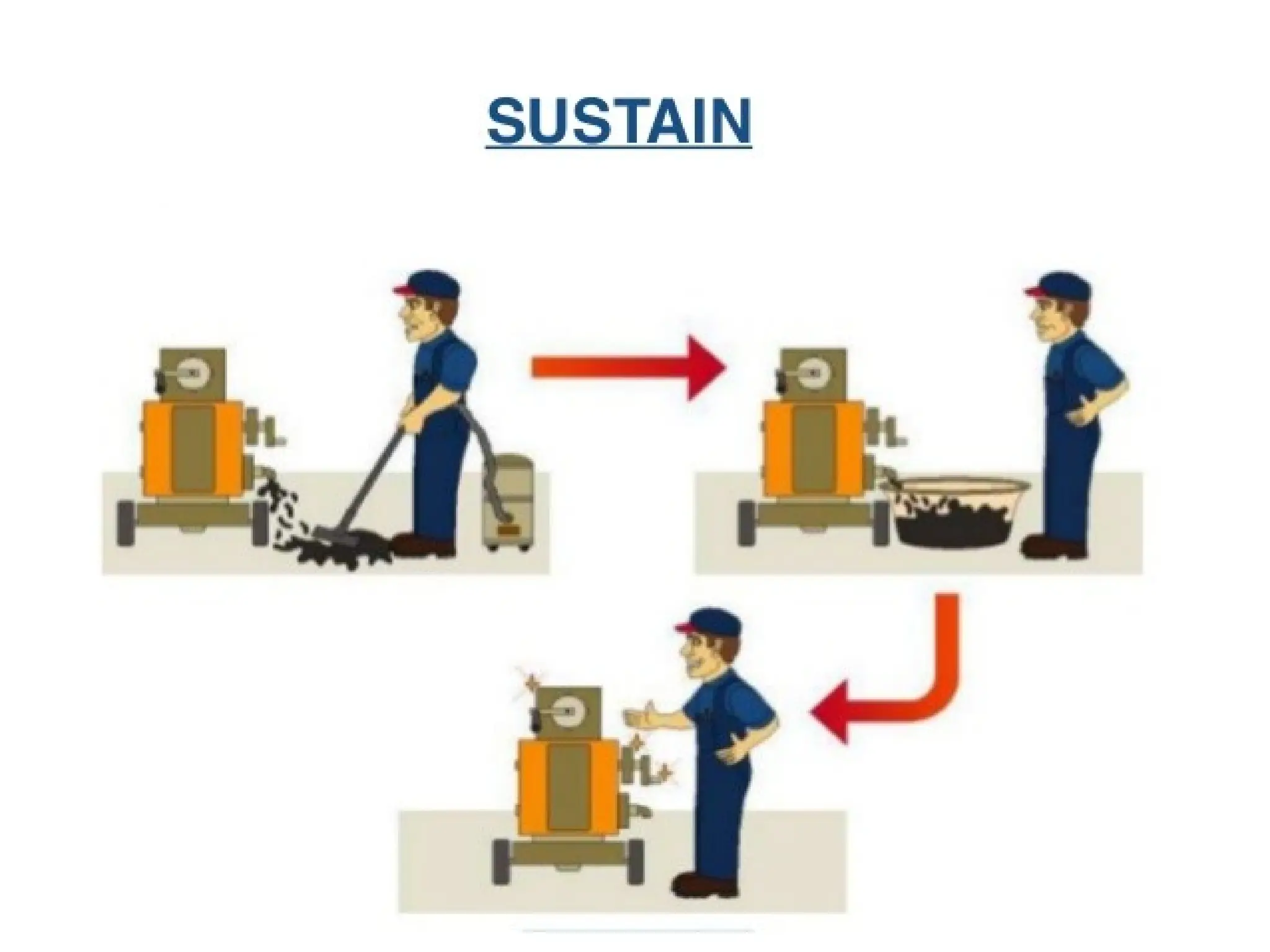 SUSTAIN