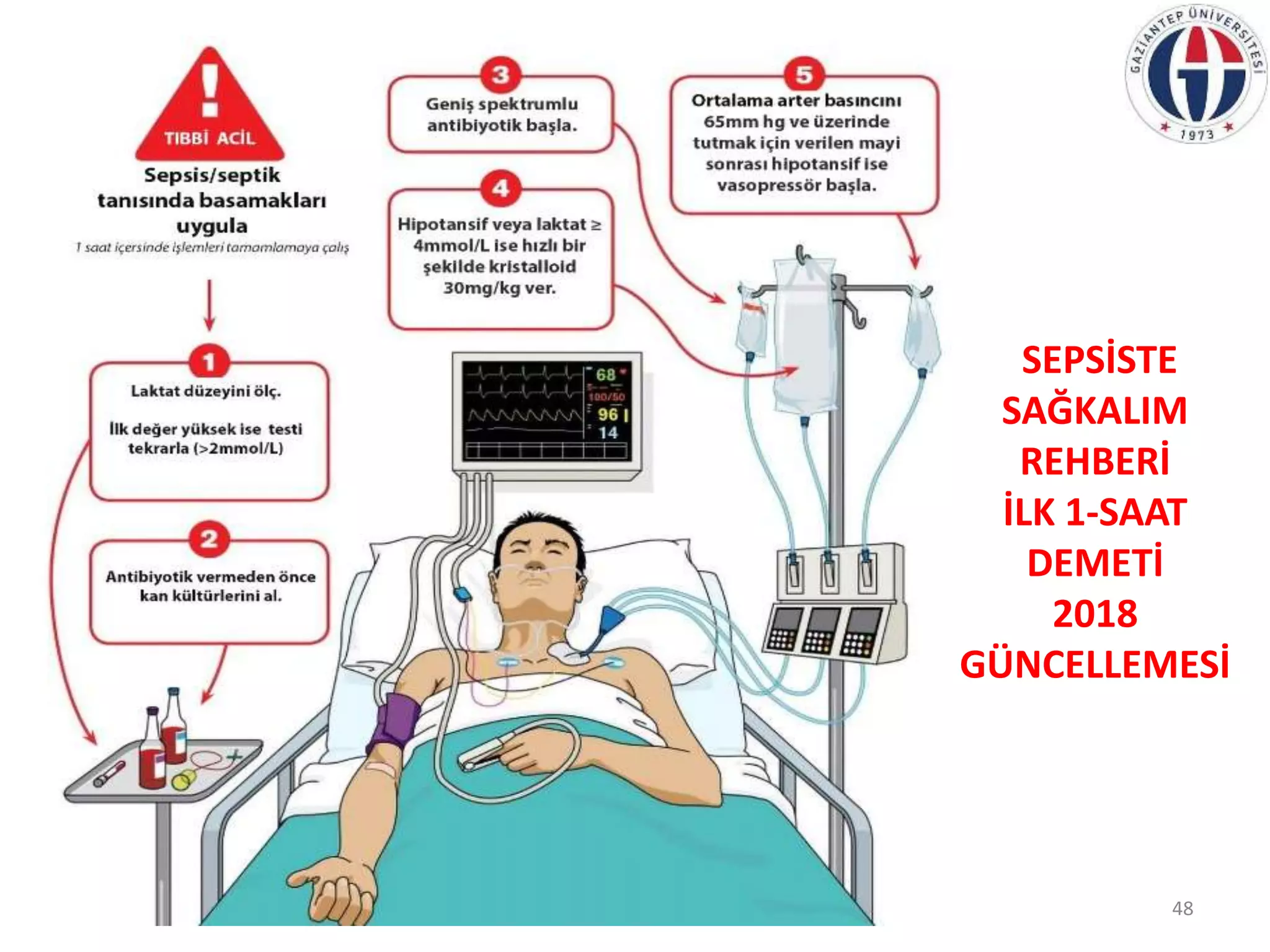 GAZİANTEP ÜNİVERSİTESİ
1973

TIBBİ ACİL

Sepsis/septik tanısında basamakları uygula
1 saat içersinde işlemleri tamamlamaya çalış

1
Laktat düzeyini ölç.

İlk değer yüksek ise testi tekrarla (>2mmol/L)

2
Antibiyotik vermeden önce kan kültürlerini al.

3
Geniş spektrumlu antibiyotik başla.

4
Hipotansif veya laktat ≥ 4mmol/L ise hızlı bir şekilde kristalloid 30mg/kg ver.

5
Ortalama arter basıncını 65mm hg ve üzerinde tutmak için verilen mayi sonrası hipotansif ise vasopressör başla.

68
100/50
96
14

SEPSİSTE SAĞKALIM REHBERİ İLK 1-SAAT DEMETİ 2018 GÜNCELLEMESİ

48