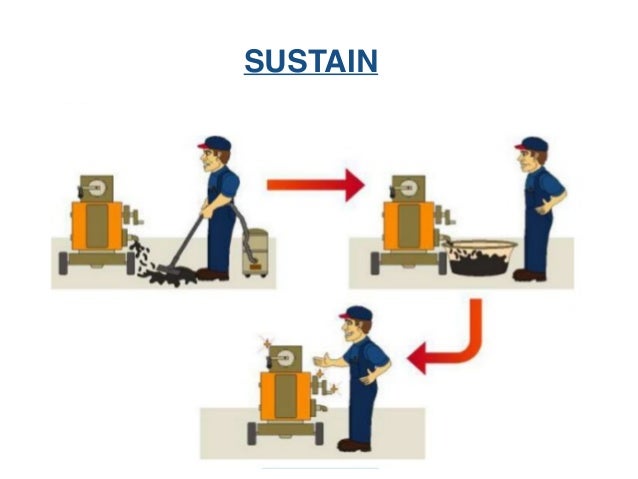 SUSTAIN