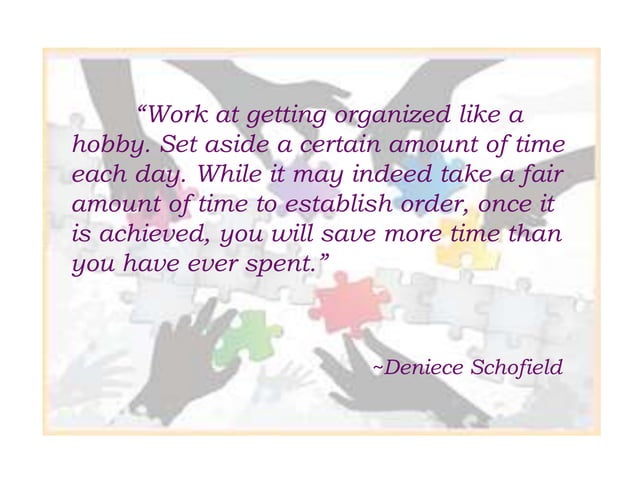 “Work at getting organized like a hobby. Set aside a certain amount of time each day. While it may indeed take a fair amount of time to establish order, once it is achieved, you will save more time than you have ever spent.”

~Deniece Schofield