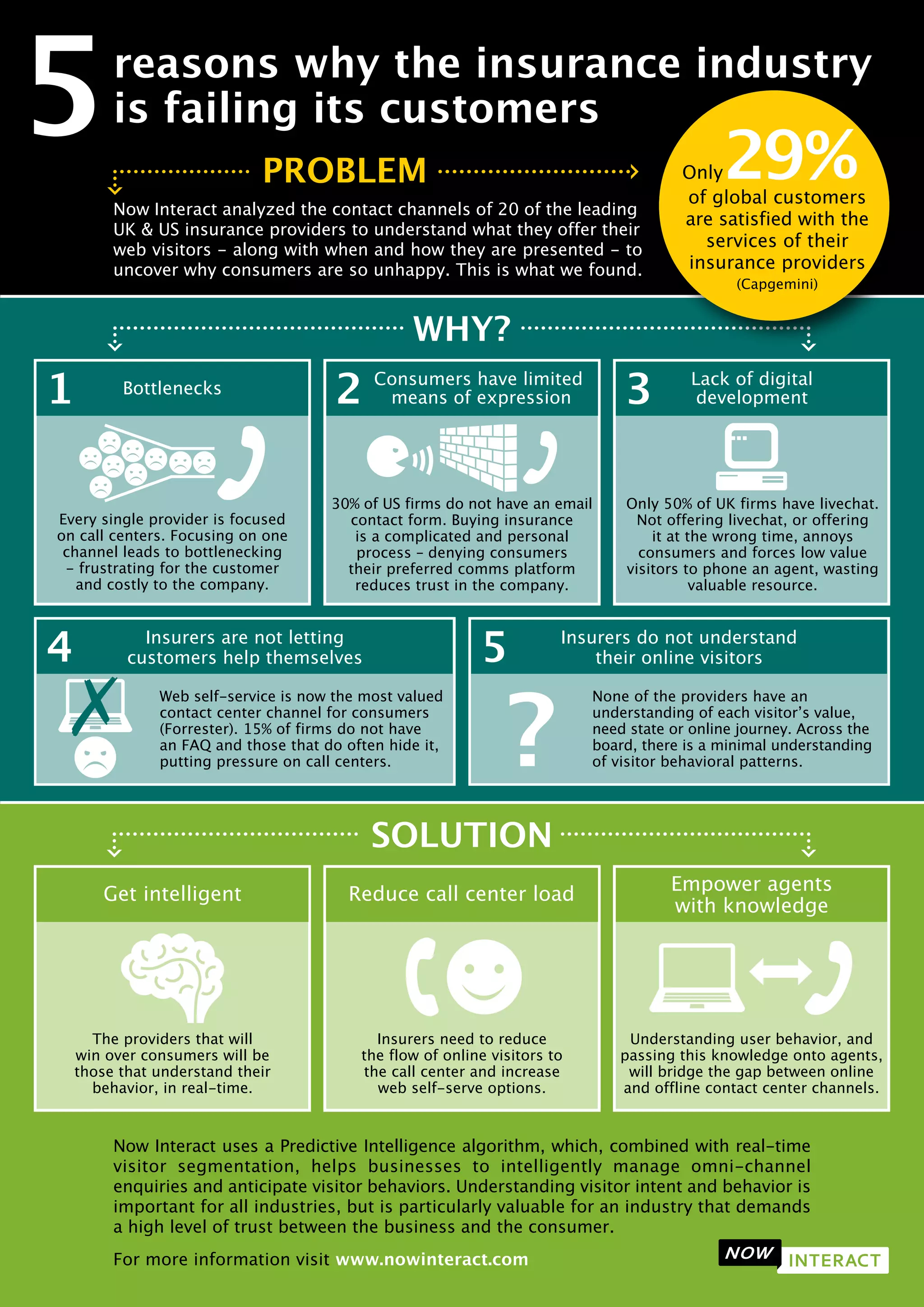 5 reasons why the insurance industry is failing its customers

PROBLEM

Now Interact analyzed the contact channels of 20 of the leading UK & US insurance providers to understand what they offer their web visitors – along with when and how they are presented – to uncover why consumers are so unhappy. This is what we found.

Only 29% of global customers are satisfied with the services of their insurance providers (Capgemini)

WHY?

1 Bottlenecks

Every single provider is focused on call centers. Focusing on one channel leads to bottlenecking – frustrating for the customer and costly to the company.

2 Consumers have limited means of expression

30% of US firms do not have an email contact form. Buying insurance is a complicated and personal process – denying consumers their preferred comms platform reduces trust in the company.

3 Lack of digital development

Only 50% of UK firms have livechat. Not offering livechat, or offering it at the wrong time, annoys consumers and forces low value visitors to phone an agent, wasting valuable resource.

4 Insurers are not letting customers help themselves

Web self-service is now the most valued contact center channel for consumers (Forrester). 15% of firms do not have an FAQ and those that do often hide it, putting pressure on call centers.

5 Insurers do not understand their online visitors

?

None of the providers have an understanding of each visitor's value, need state or online journey. Across the board, there is a minimal understanding of visitor behavioral patterns.

SOLUTION

Get intelligent

The providers that will win over consumers will be those that understand their behavior, in real-time.

Reduce call center load

Insurers need to reduce the flow of online visitors to the call center and increase web self-serve options.

Empower agents with knowledge

Understanding user behavior, and passing this knowledge onto agents, will bridge the gap between online and offline contact center channels.

Now Interact uses a Predictive Intelligence algorithm, which, combined with real-time visitor segmentation, helps businesses to intelligently manage omni-channel enquiries and anticipate visitor behaviors. Understanding visitor intent and behavior is important for all industries, but is particularly valuable for an industry that demands a high level of trust between the business and the consumer.

For more information visit www.nowinteract.com

NOW INTERACT