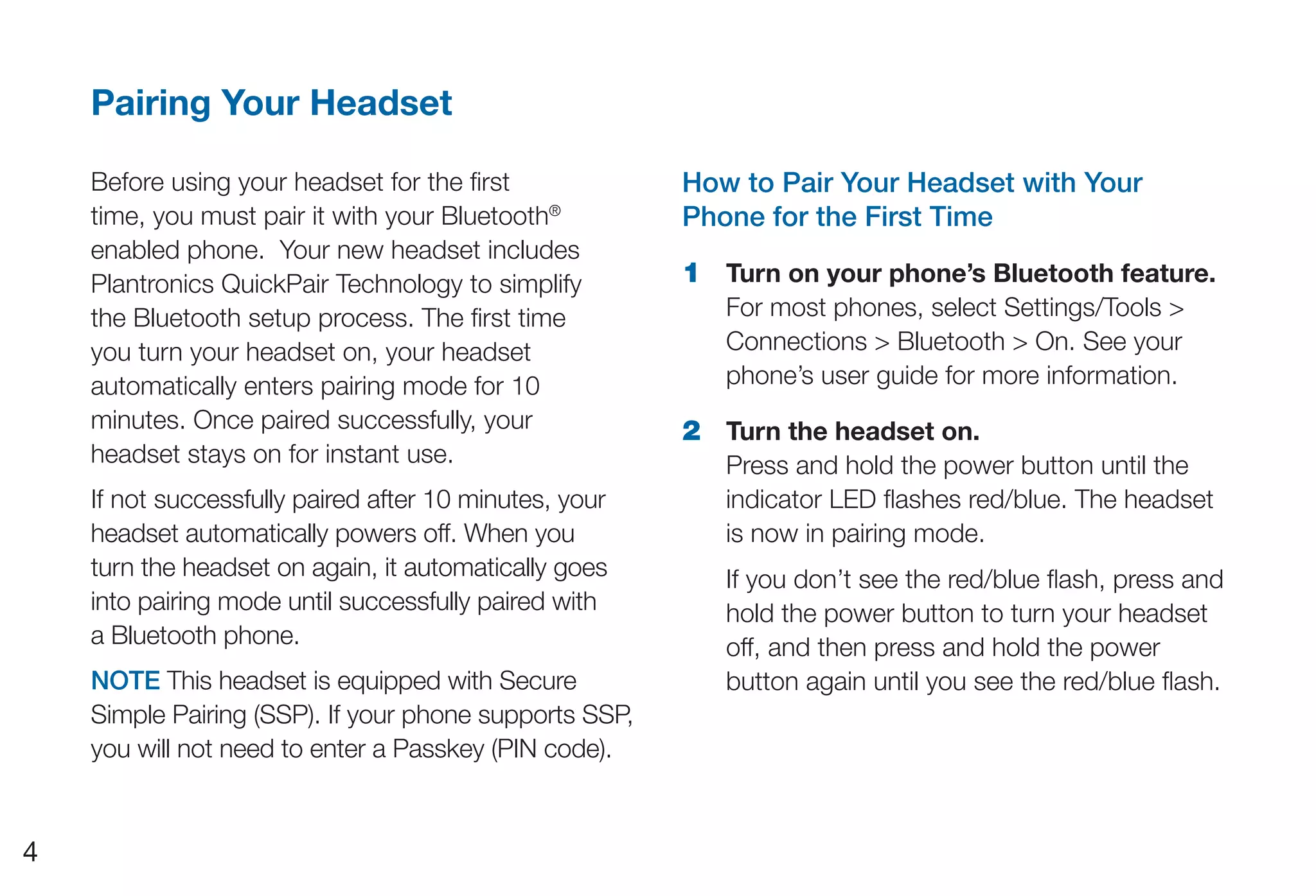 Pairing Your Headset

Before using your headset for the first time, you must pair it with your Bluetooth® enabled phone.  Your new headset includes Plantronics QuickPair Technology to simplify the Bluetooth setup process. The first time you turn your headset on, your headset automatically enters pairing mode for 10 minutes. Once paired successfully, your headset stays on for instant use.

If not successfully paired after 10 minutes, your headset automatically powers off. When you turn the headset on again, it automatically goes into pairing mode until successfully paired with a Bluetooth phone.

NOTE This headset is equipped with Secure Simple Pairing (SSP). If your phone supports SSP, you will not need to enter a Passkey (PIN code).

How to Pair Your Headset with Your Phone for the First Time

1 Turn on your phone's Bluetooth feature.
For most phones, select Settings/Tools > Connections > Bluetooth > On. See your phone's user guide for more information.

2 Turn the headset on.
Press and hold the power button until the indicator LED flashes red/blue. The headset is now in pairing mode.

If you don't see the red/blue flash, press and hold the power button to turn your headset off, and then press and hold the power button again until you see the red/blue flash.

4