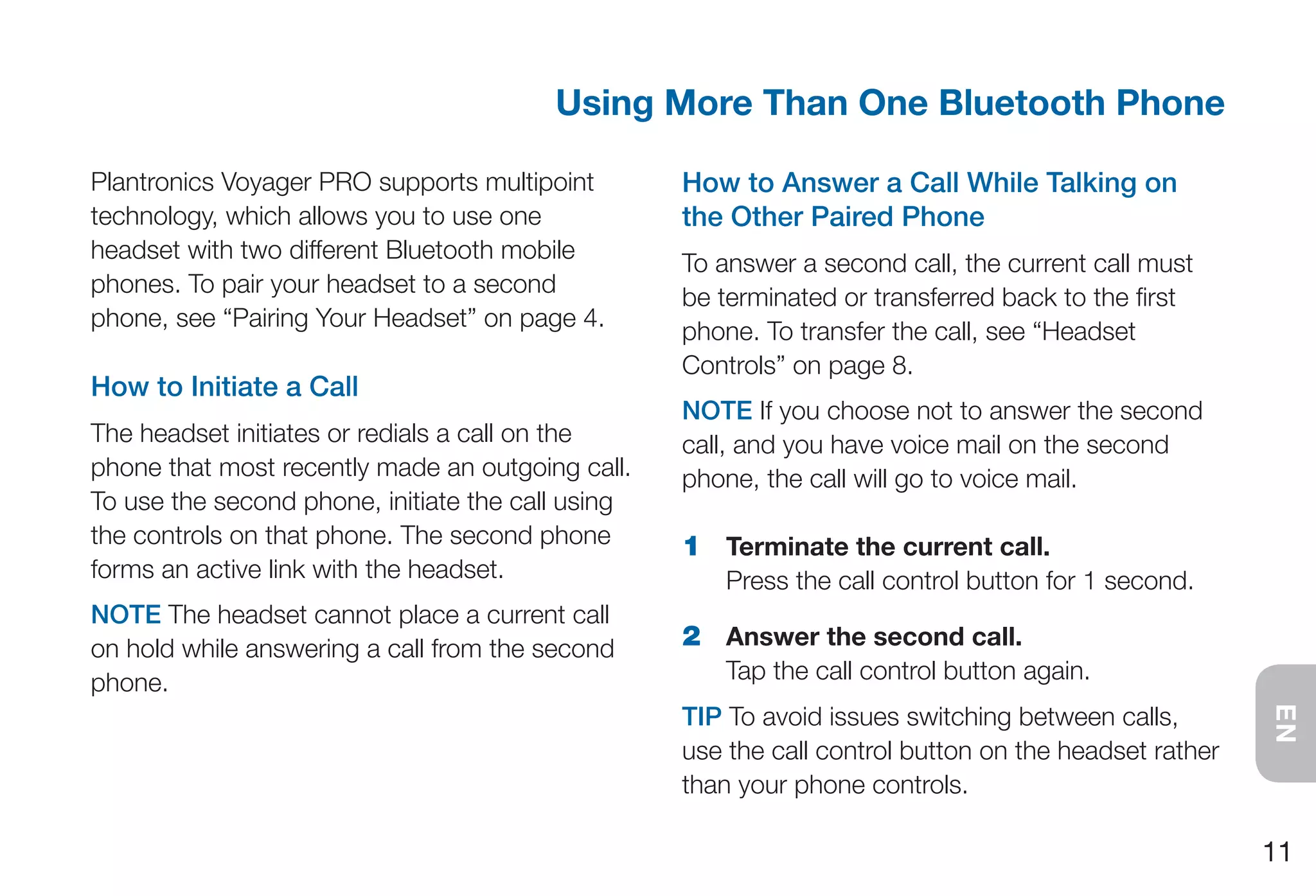 Using More Than One Bluetooth Phone

Plantronics Voyager PRO supports multipoint technology, which allows you to use one headset with two different Bluetooth mobile phones. To pair your headset to a second phone, see “Pairing Your Headset” on page 4.

How to Initiate a Call

The headset initiates or redials a call on the phone that most recently made an outgoing call. To use the second phone, initiate the call using the controls on that phone. The second phone forms an active link with the headset.

NOTE The headset cannot place a current call on hold while answering a call from the second phone.

How to Answer a Call While Talking on the Other Paired Phone

To answer a second call, the current call must be terminated or transferred back to the first phone. To transfer the call, see “Headset Controls” on page 8.

NOTE If you choose not to answer the second call, and you have voice mail on the second phone, the call will go to voice mail.

1 Terminate the current call.
Press the call control button for 1 second.

2 Answer the second call.
Tap the call control button again.

TIP To avoid issues switching between calls, use the call control button on the headset rather than your phone controls.

EN

11