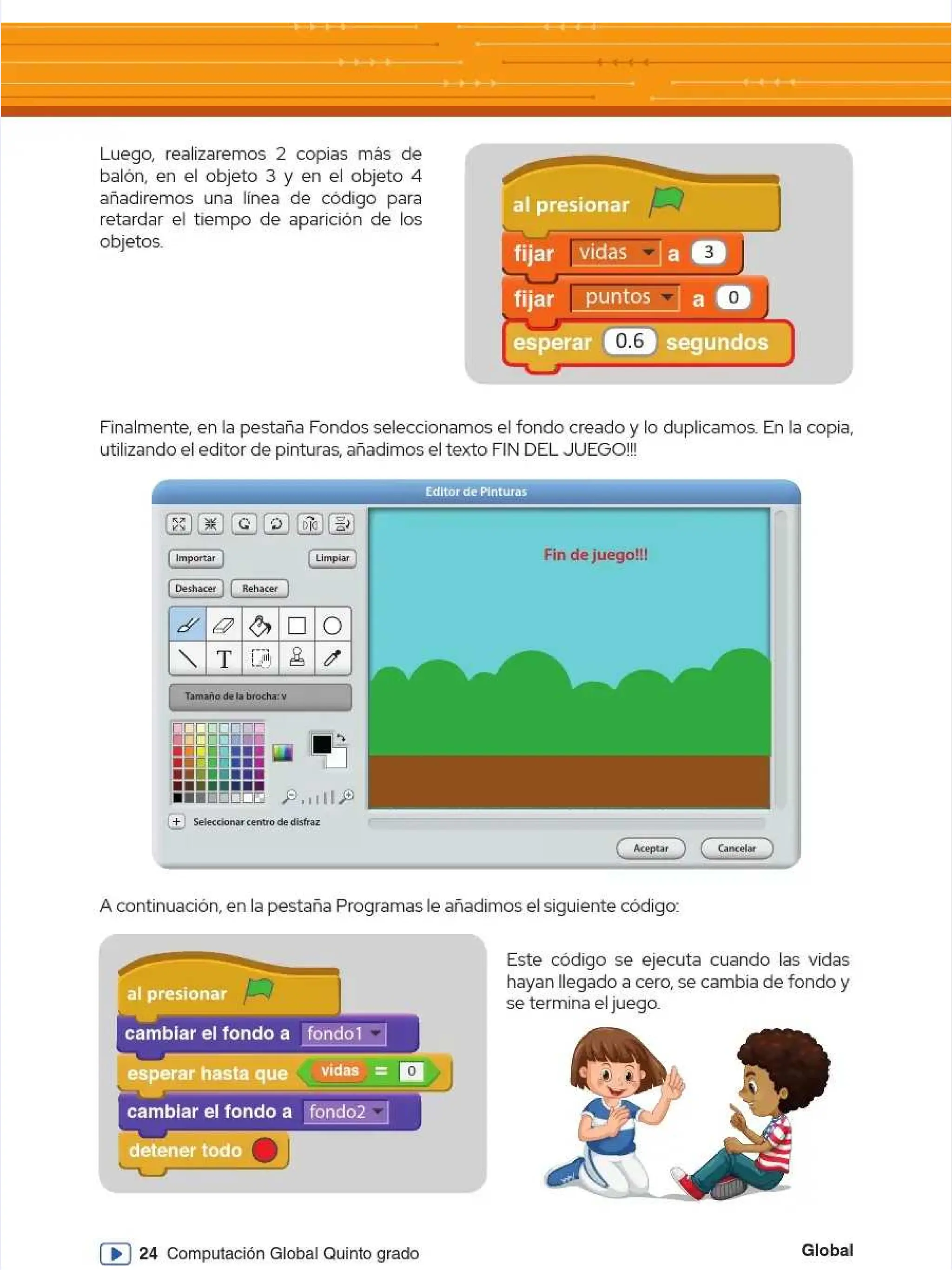 Luego, realizaremos 2 copias más de balón, en el objeto 3 y en el objeto 4 añadiremos una línea de código para retardar el tiempo de aparición de los objetos.

al presionar
fijar vidas a 3
fijar puntos a 0
esperar 0.6 segundos

Finalmente, en la pestaña Fondos seleccionamos el fondo creado y lo duplicamos. En la copia, utilizando el editor de pinturas, añadimos el texto FIN DEL JUEGO!!!

Editor de Pinturas
Importar
Limpiar
Deshacer
Rehacer
T
Tamaño de la brocha: v
Seleccionar centro de disfraz
Fin de juego!!!
Aceptar
Cancelar

A continuación, en la pestaña Programas le añadimos el siguiente código:

al presionar
cambiar el fondo a fondo1
esperar hasta que vidas = 0
cambiar el fondo a fondo2
detener todo

Este código se ejecuta cuando las vidas hayan llegado a cero, se cambia de fondo y se termina el juego.

24 Computación Global Quinto grado
Global