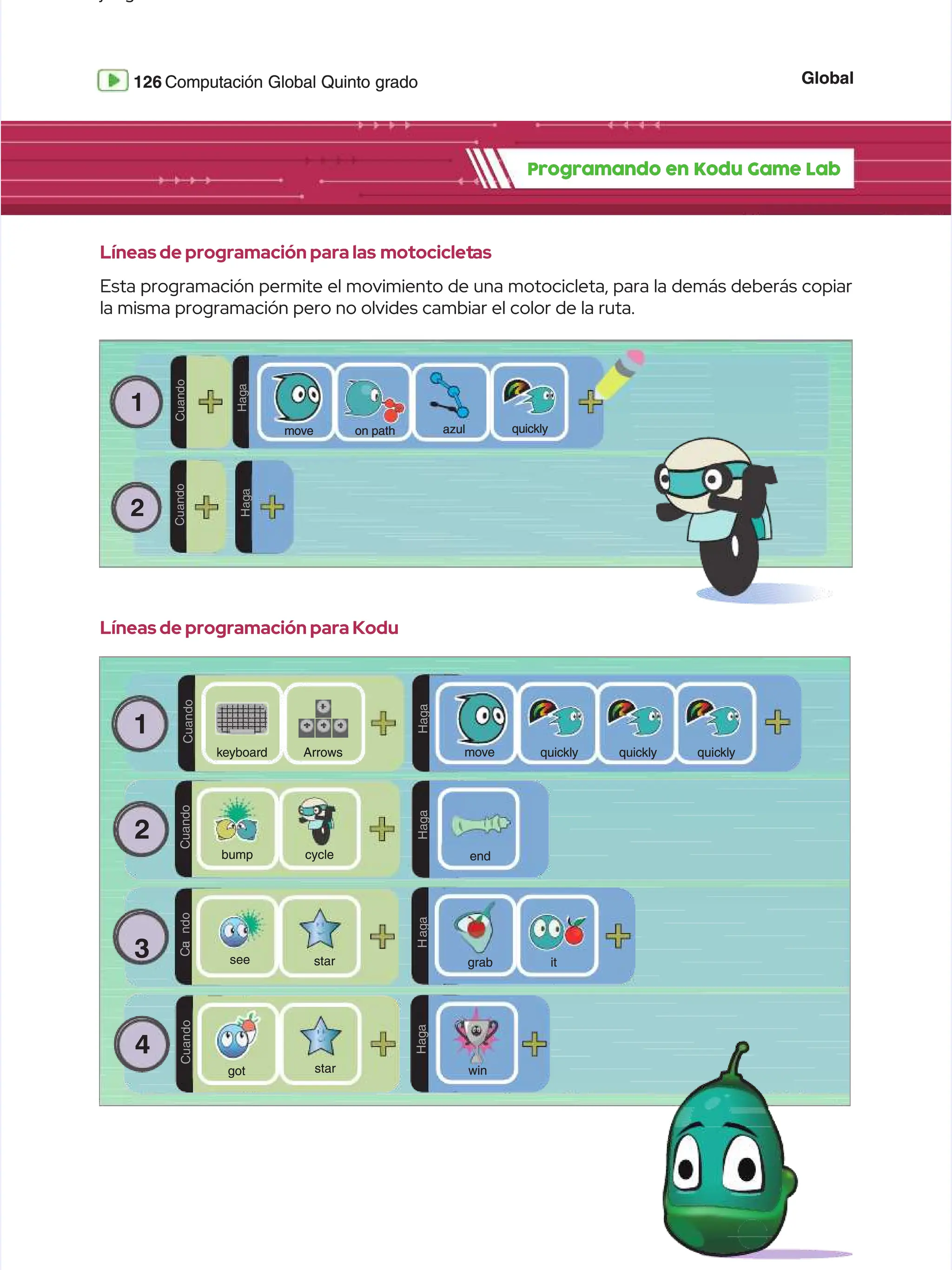 126 Computación Global Quinto grado

Global

Programando en Kodu Game Lab

Líneas de programación para las motocicletas

Esta programación permite el movimiento de una motocicleta, para la demás deberás copiar la misma programación pero no olvides cambiar el color de la ruta.

1 Cuando Haga move on path azul quickly

2 Cuando Haga

Líneas de programación para Kodu

1 Cuando keyboard Arrows Haga move quickly quickly quickly

2 Cuando bump cycle Haga end

3 Ca ndo see star Haga grab it

4 Cuando got star Haga win