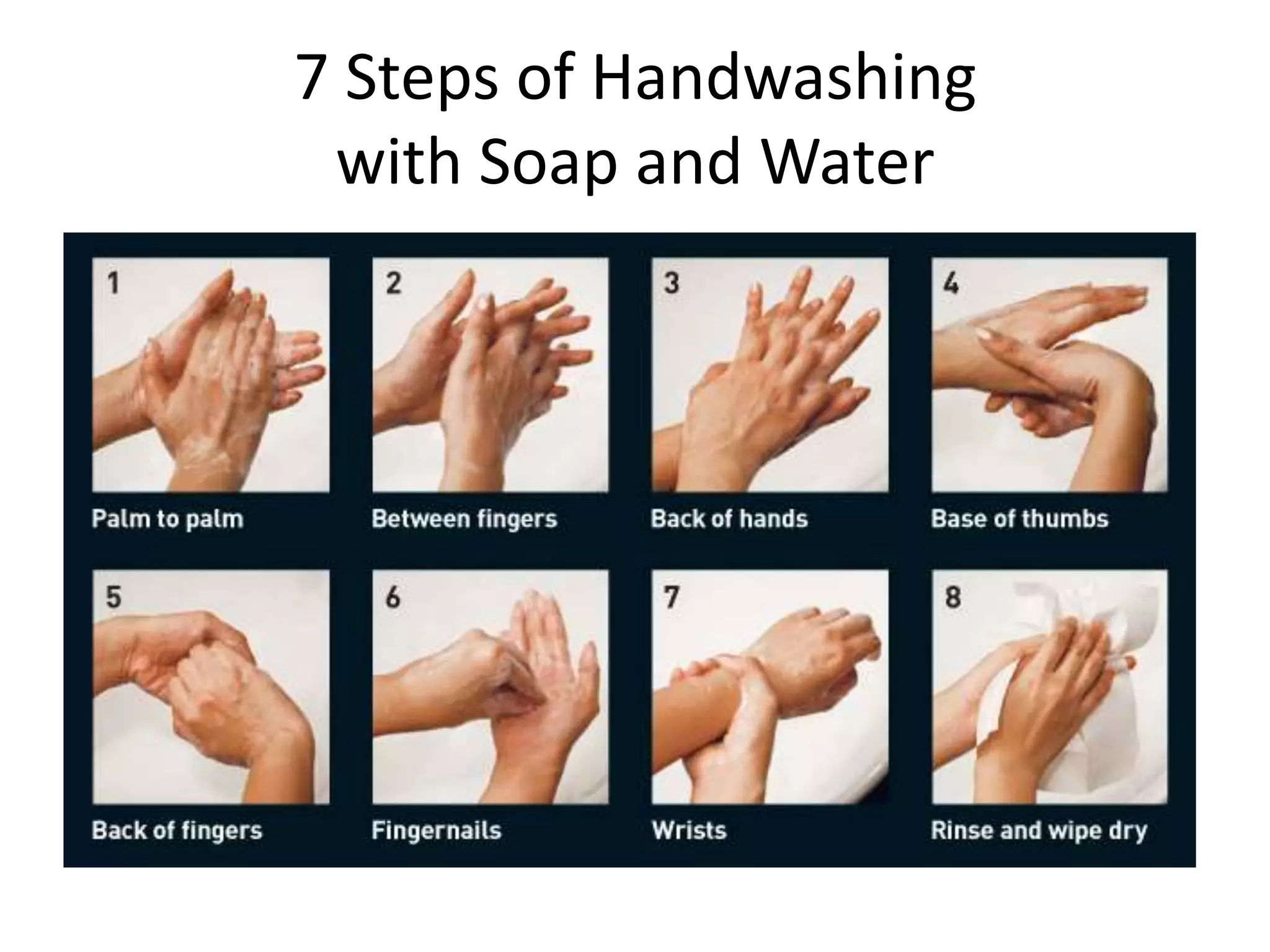 7 Steps of Handwashing with Soap and Water

1
Palm to palm

2
Between fingers

3
Back of hands

4
Base of thumbs

5
Back of fingers

6
Fingernails

7
Wrists

8
Rinse and wipe dry