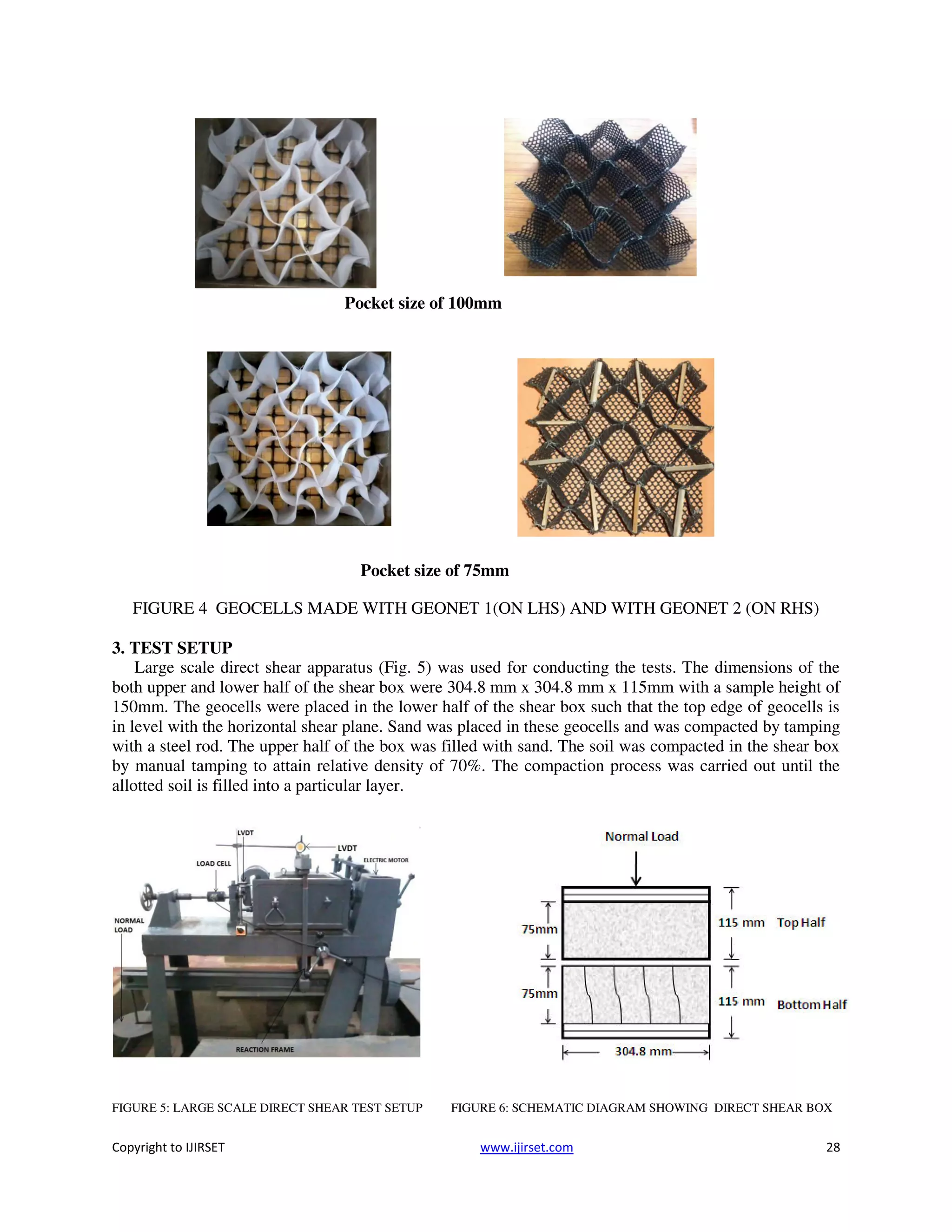 Pocket size of 100mm

Pocket size of 75mm

FIGURE 4 GEOCELLS MADE WITH GEONET 1(ON LHS) AND WITH GEONET 2 (ON RHS)

3. TEST SETUP

Large scale direct shear apparatus (Fig. 5) was used for conducting the tests. The dimensions of the both upper and lower half of the shear box were 304.8 mm x 304.8 mm x 115mm with a sample height of 150mm. The geocells were placed in the lower half of the shear box such that the top edge of geocells is in level with the horizontal shear plane. Sand was placed in these geocells and was compacted by tamping with a steel rod. The upper half of the box was filled with sand. The soil was compacted in the shear box by manual tamping to attain relative density of 70%. The compaction process was carried out until the allotted soil is filled into a particular layer.

LVDT
LVDT
LOAD CELL
ELECTRIC MOTOR
NORMAL LOAD
REACTION FRAME

Normal Load
75mm
115 mm
Top Half
75mm
115 mm
Bottom Half
304.8 mm

FIGURE 5: LARGE SCALE DIRECT SHEAR TEST SETUP

FIGURE 6: SCHEMATIC DIAGRAM SHOWING DIRECT SHEAR BOX

Copyright to IJIRSET
www.ijirset.com
28