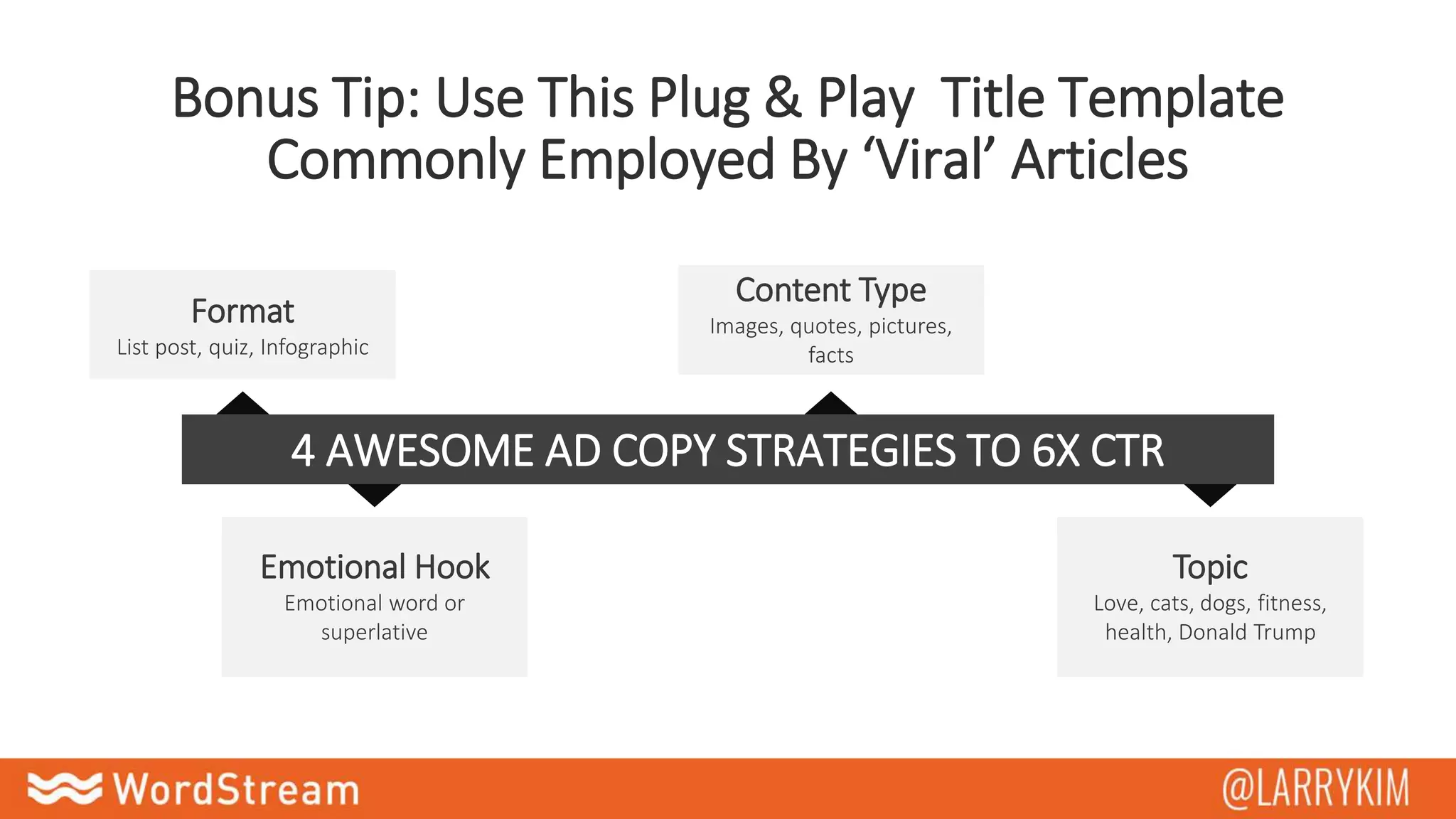 Bonus Tip: Use This Plug & Play Title Template Commonly Employed By ‘Viral’ Articles

Format
List post, quiz, Infographic

Content Type
Images, quotes, pictures, facts

4 AWESOME AD COPY STRATEGIES TO 6X CTR

Emotional Hook
Emotional word or superlative

Topic
Love, cats, dogs, fitness, health, Donald Trump

WordStream

@LARRYKIM