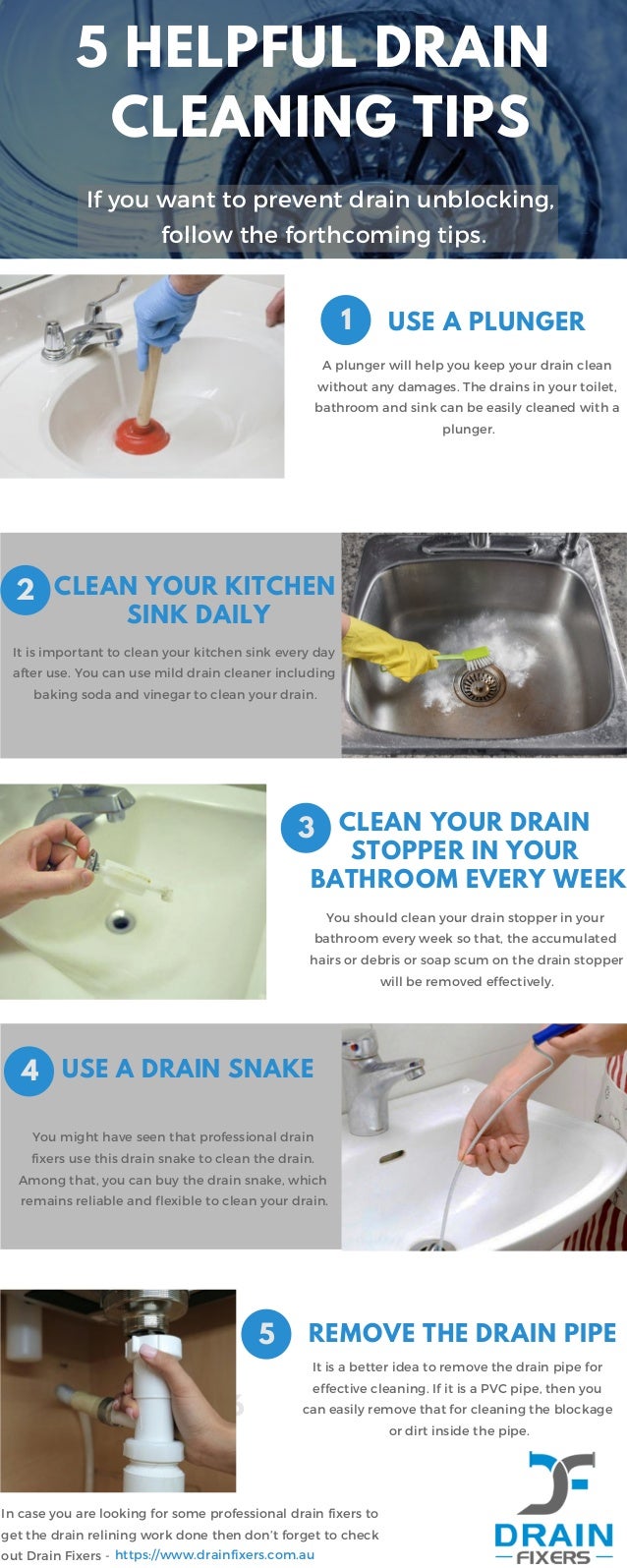 5 HELPFUL DRAIN CLEANING TIPS

If you want to prevent drain unblocking, follow the forthcoming tips.

1 USE A PLUNGER

A plunger will help you keep your drain clean without any damages. The drains in your toilet, bathroom and sink can be easily cleaned with a plunger.

2 CLEAN YOUR KITCHEN SINK DAILY

It is important to clean your kitchen sink every day after use. You can use mild drain cleaner including baking soda and vinegar to clean your drain.

3 CLEAN YOUR DRAIN STOPPER IN YOUR BATHROOM EVERY WEEK

You should clean your drain stopper in your bathroom every week so that, the accumulated hairs or debris or soap scum on the drain stopper will be removed effectively.

4 USE A DRAIN SNAKE

You might have seen that professional drain fixers use this drain snake to clean the drain. Among that, you can buy the drain snake, which remains reliable and flexible to clean your drain.

5 REMOVE THE DRAIN PIPE

It is a better idea to remove the drain pipe for effective cleaning. If it is a PVC pipe, then you can easily remove that for cleaning the blockage or dirt inside the pipe.

In case you are looking for some professional drain fixers to get the drain relining work done then don't forget to check out Drain Fixers - https://www.drainfixers.com.au

DF DRAIN FIXERS