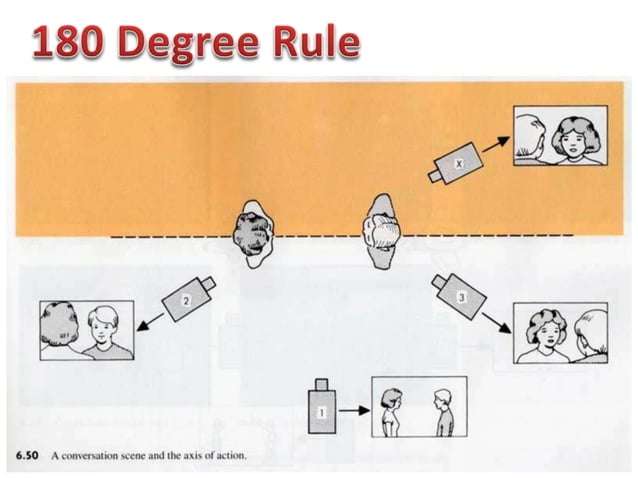 180 Degree Rule

X

2

3

1

6.50 A conversation scene and the axis of action.