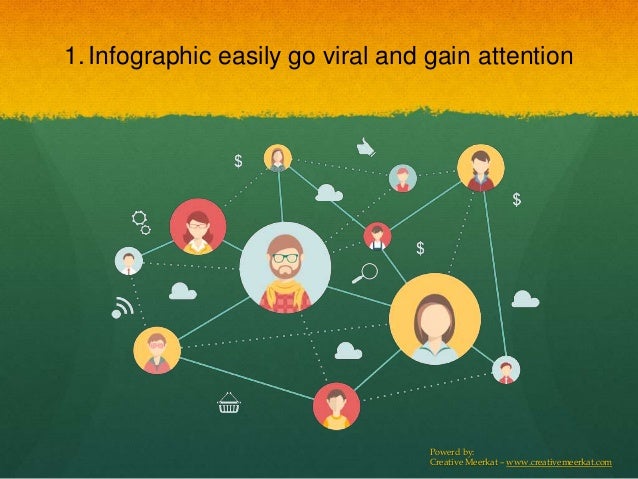 1. Infographic easily go viral and gain attention

$

$

$

Powerd by:
Creative Meerkat – www.creativemeerkat.com