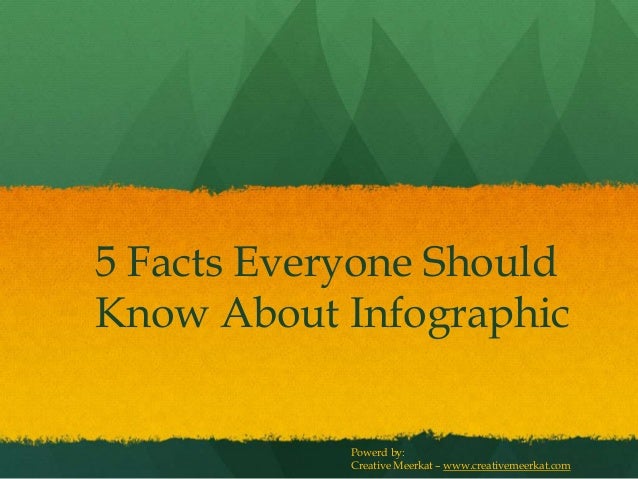 5 Facts Everyone Should Know About Infographic

Powerd by:
Creative Meerkat – www.creativemeerkat.com