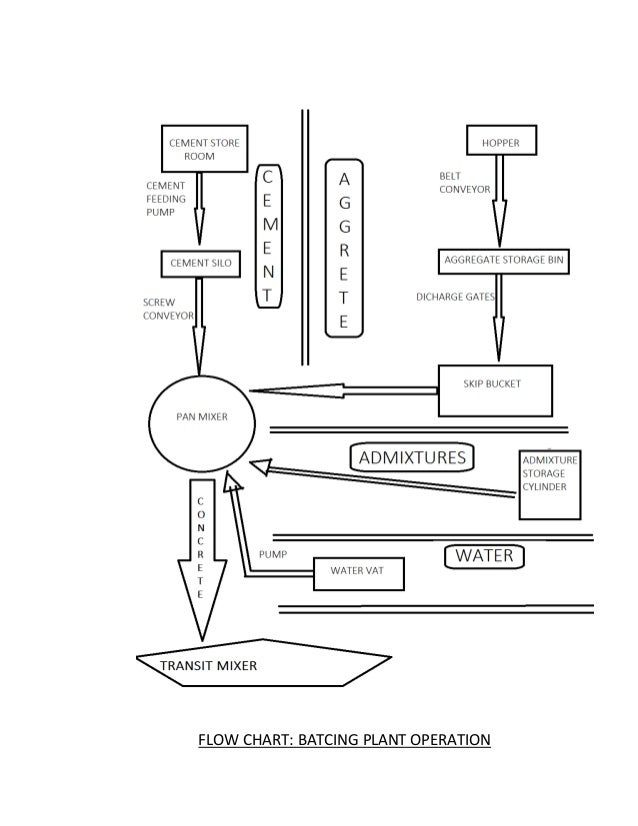 CEMENT STORE ROOM

CEMENT FEEDING PUMP

CEMENT SILO

SCREW CONVEYOR

CEMENT

AGGRETE

HOPPER

BELT CONVEYOR

AGGREGATE STORAGE BIN

DICHARGE GATES

SKIP BUCKET

PAN MIXER

ADMIXTURES

ADMIXTURE STORAGE CYLINDER

CONCRETE

PUMP

WATER VAT

WATER

TRANSIT MIXER

FLOW CHART: BATCING PLANT OPERATION