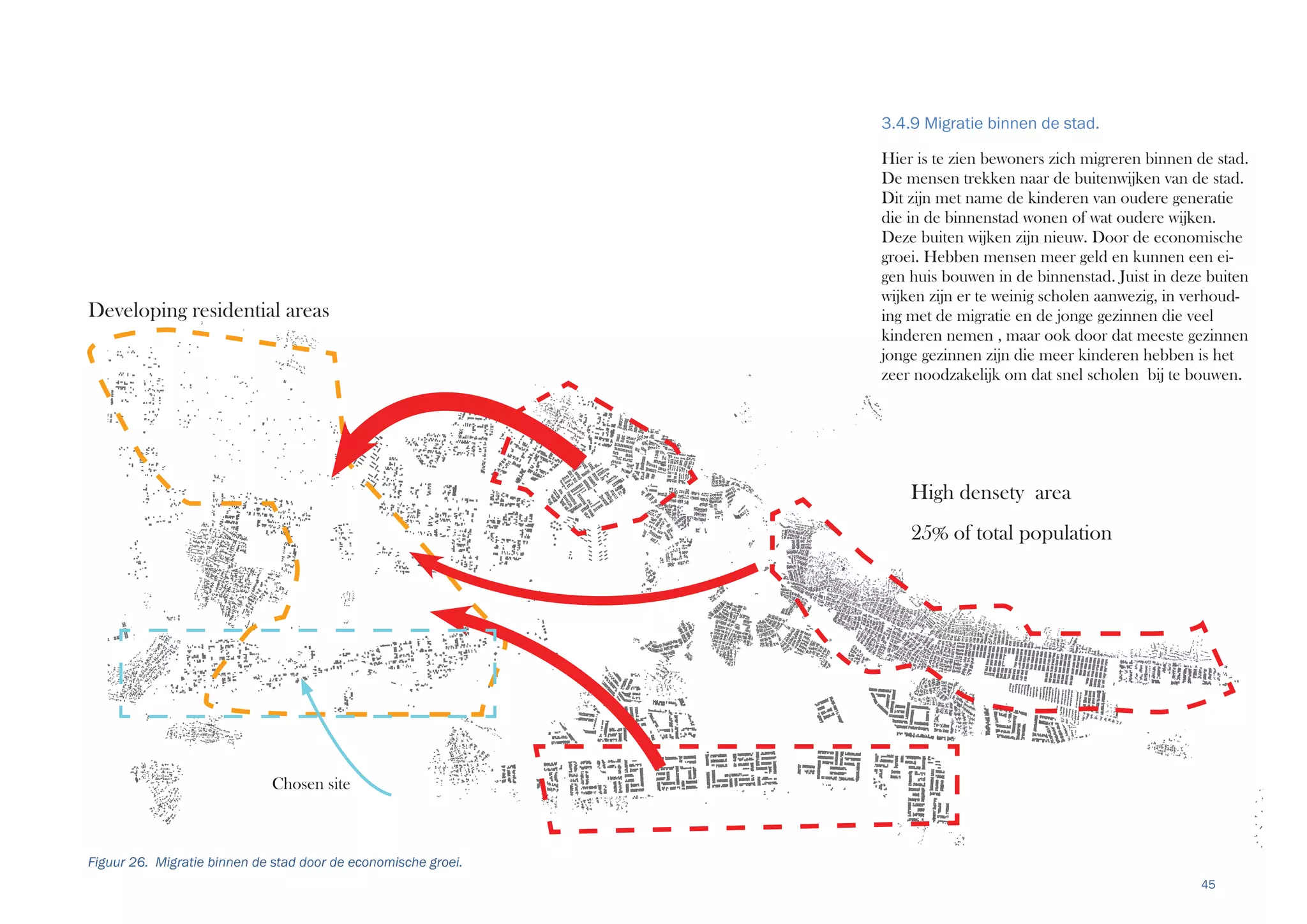 3.4.9 Migratie binnen de stad.

Hier is te zien bewoners zich migreren binnen de stad. De mensen trekken naar de buitenwijken van de stad. Dit zijn met name de kinderen van oudere generatie die in de binnenstad wonen of wat oudere wijken. Deze buiten wijken zijn nieuw. Door de economische groei. Hebben mensen meer geld en kunnen een eigen huis bouwen in de binnenstad. Juist in deze buiten wijken zijn er te weinig scholen aanwezig, in verhouding met de migratie en de jonge gezinnen die veel kinderen nemen , maar ook door dat meeste gezinnen jonge gezinnen zijn die meer kinderen hebben is het zeer noodzakelijk om dat snel scholen bij te bouwen.

Developing residential areas

High densety area

25% of total population

Chosen site

Figuur 26. Migratie binnen de stad door de economische groei.

45