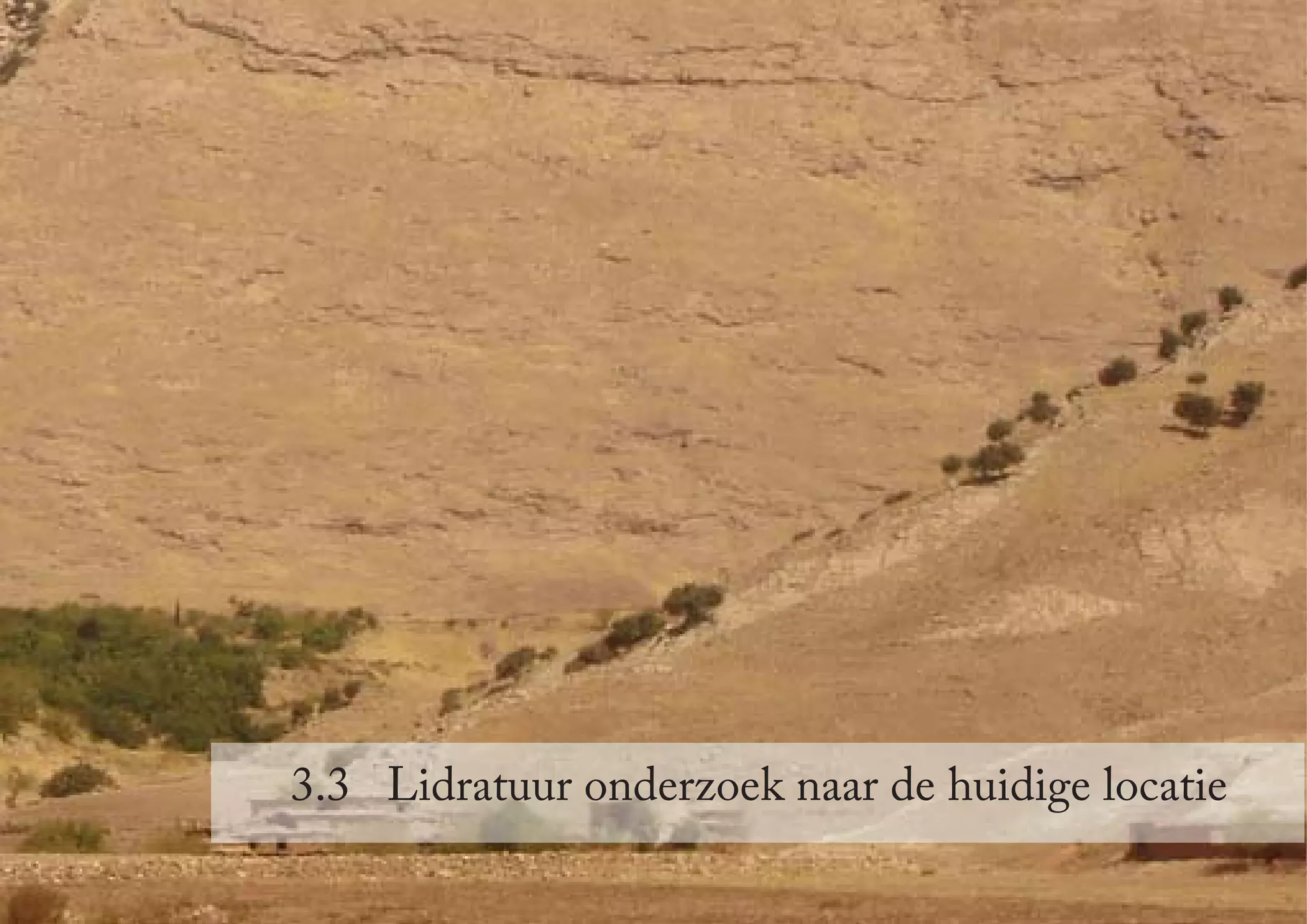 3.3 Lidratuur onderzoek naar de huidige locatie