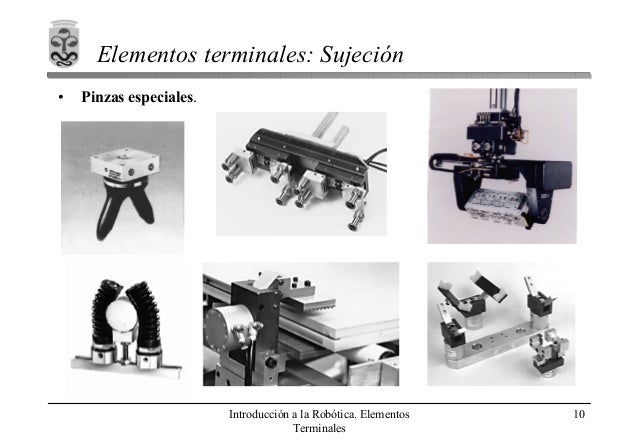 Elementos terminales: Sujeción

• **Pinzas especiales**.

Introducción a la Robótica. Elementos Terminales

10