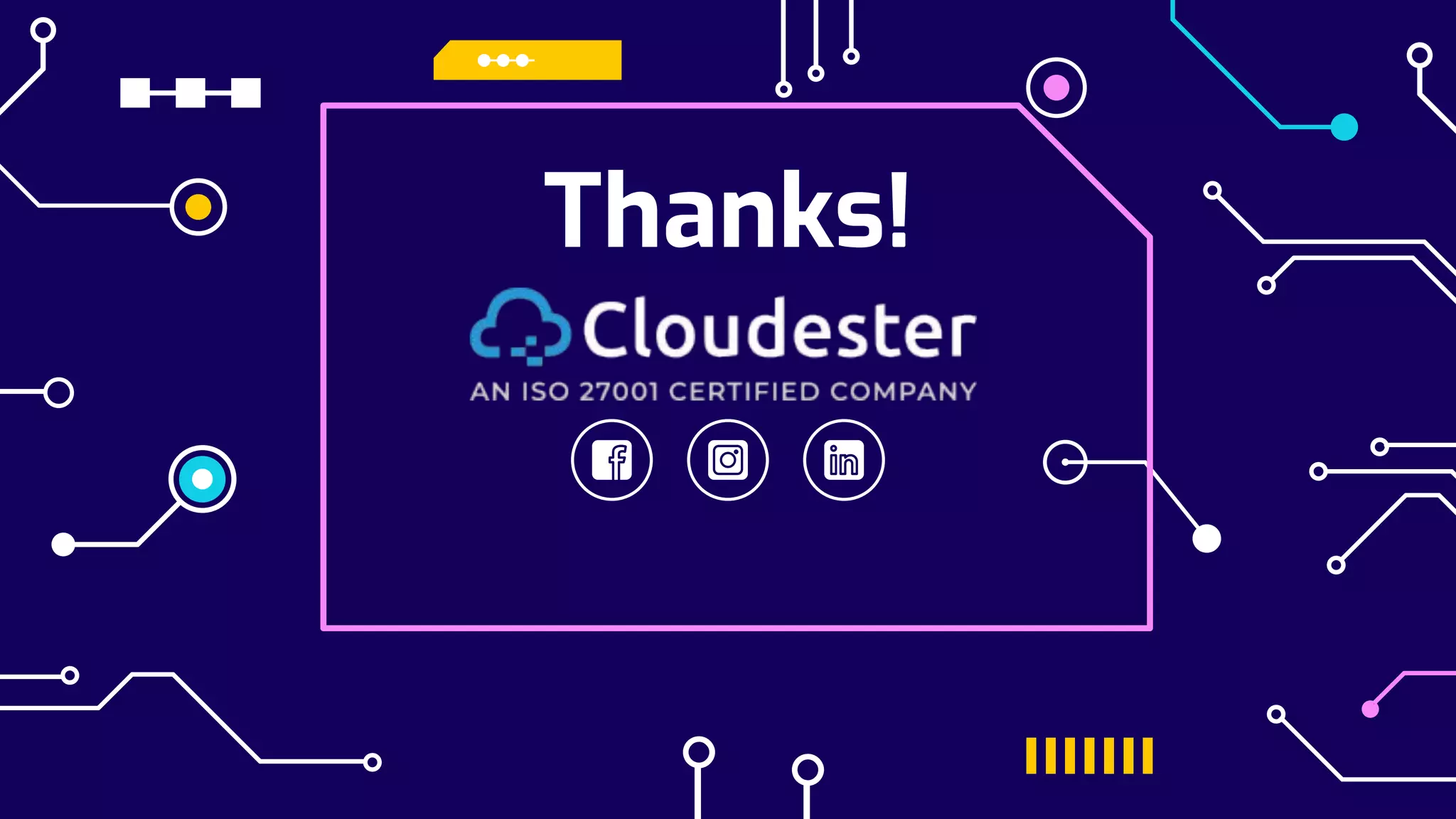 Thanks!

Cloudester

AN ISO 27001 CERTIFIED COMPANY