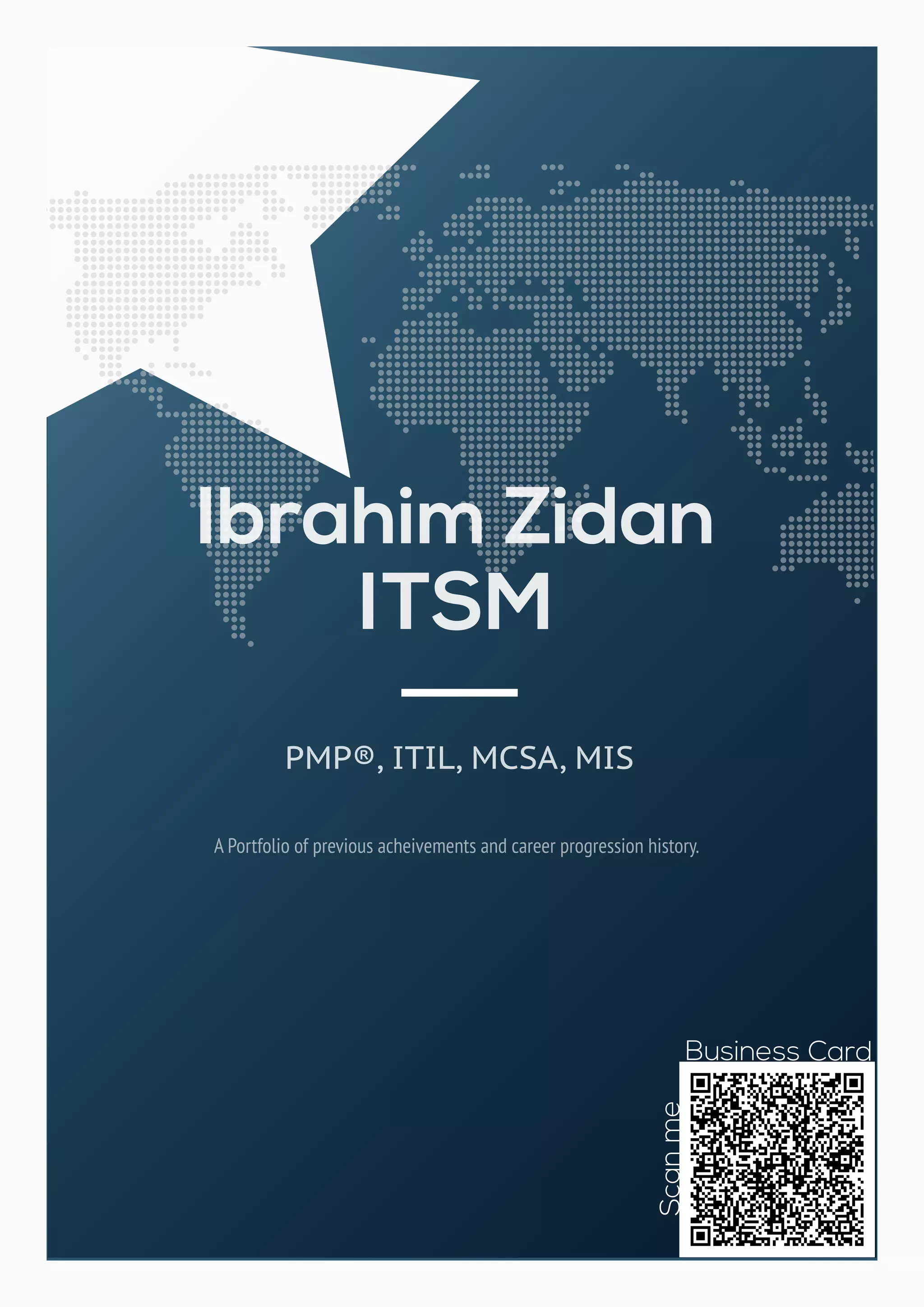 Ibrahim Zidan
ITSM

PMP®, ITIL, MCSA, MIS

A Portfolio of previous acheivements and career progression history.

Business Card

Scan me