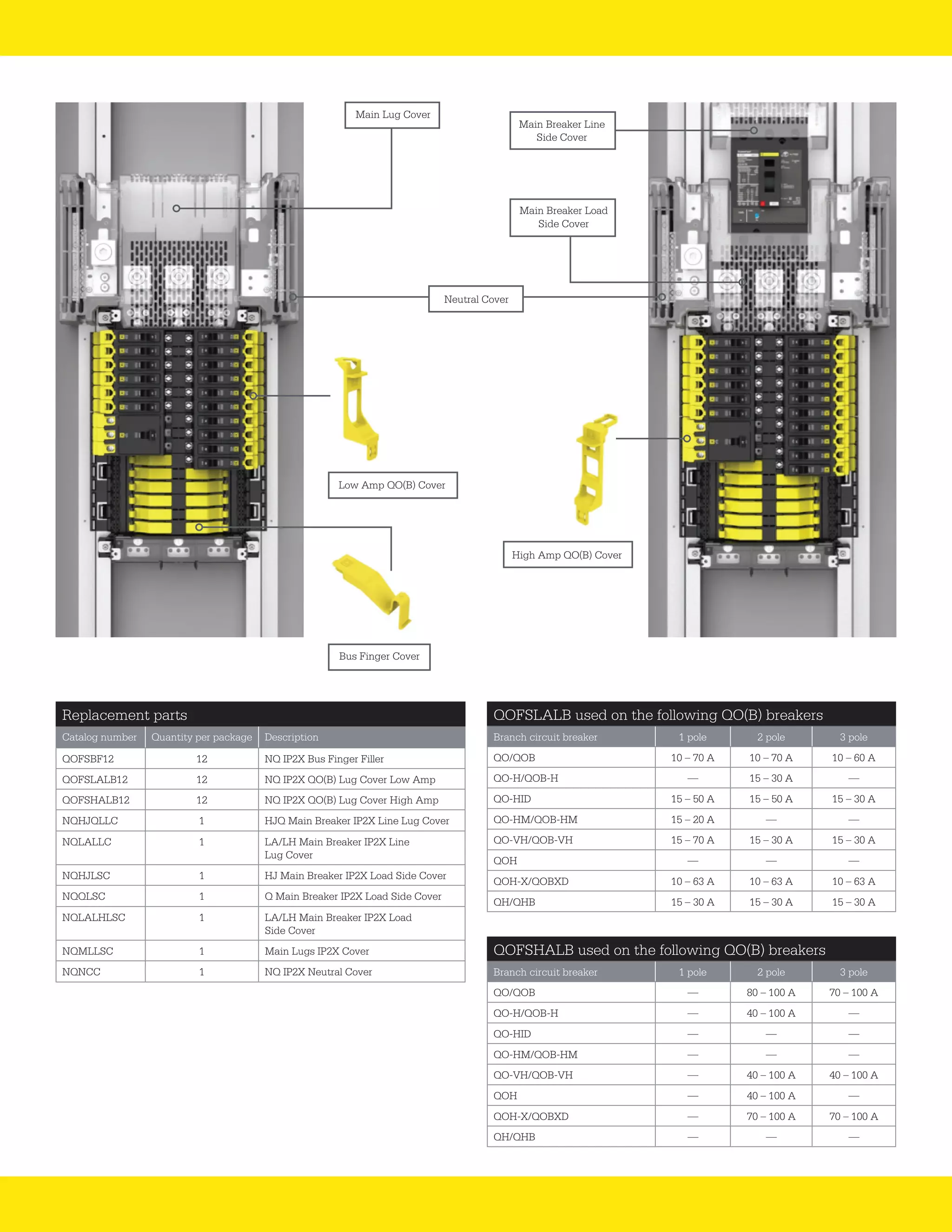 Main Lug Cover

Main Breaker Line Side Cover

Main Breaker Load Side Cover

Neutral Cover

Low Amp QO(B) Cover

High Amp QO(B) Cover

Bus Finger Cover

Replacement parts

| Catalog number | Quantity per package | Description |
|---|---|---|
| QOFSBF12 | 12 | NQ IP2X Bus Finger Filler |
| QOFSLALB12 | 12 | NQ IP2X QO(B) Lug Cover Low Amp |
| QOFSHALB12 | 12 | NQ IP2X QO(B) Lug Cover High Amp |
| NQHJQLLC | 1 | HJQ Main Breaker IP2X Line Lug Cover |
| NQLALLC | 1 | LA/LH Main Breaker IP2X Line Lug Cover |
| NQHJLSC | 1 | HJ Main Breaker IP2X Load Side Cover |
| NQQLSC | 1 | Q Main Breaker IP2X Load Side Cover |
| NQLALHLSC | 1 | LA/LH Main Breaker IP2X Load Side Cover |
| NQMLLSC | 1 | Main Lugs IP2X Cover |
| NQNCC | 1 | NQ IP2X Neutral Cover |

QOFSLALB used on the following QO(B) breakers

| Branch circuit breaker | 1 pole | 2 pole | 3 pole |
|---|---|---|---|
| QO/QOB | 10 – 70 A | 10 – 70 A | 10 – 60 A |
| QO-H/QOB-H | — | 15 – 30 A | — |
| QO-HID | 15 – 50 A | 15 – 50 A | 15 – 30 A |
| QO-HM/QOB-HM | 15 – 20 A | — | — |
| QO-VH/QOB-VH | 15 – 70 A | 15 – 30 A | 15 – 30 A |
| QOH | — | — | — |
| QOH-X/QOBXD | 10 – 63 A | 10 – 63 A | 10 – 63 A |
| QH/QHB | 15 – 30 A | 15 – 30 A | 15 – 30 A |

QOFSHALB used on the following QO(B) breakers

| Branch circuit breaker | 1 pole | 2 pole | 3 pole |
|---|---|---|---|
| QO/QOB | — | 80 – 100 A | 70 – 100 A |
| QO-H/QOB-H | — | 40 – 100 A | — |
| QO-HID | — | — | — |
| QO-HM/QOB-HM | — | — | — |
| QO-VH/QOB-VH | — | 40 – 100 A | 40 – 100 A |
| QOH | — | 40 – 100 A | — |
| QOH-X/QOBXD | — | 70 – 100 A | 70 – 100 A |
| QH/QHB | — | — | — |