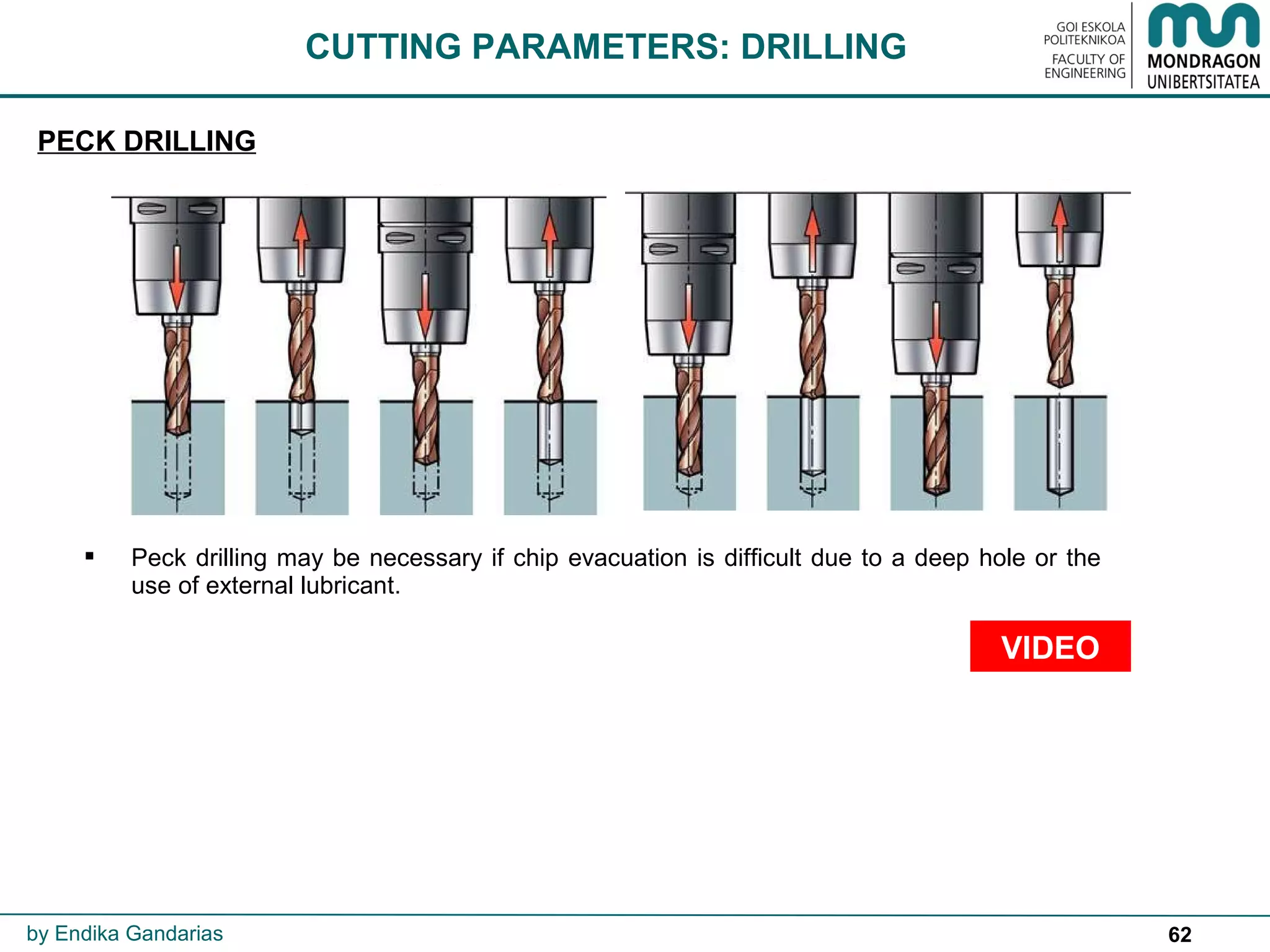 CUTTING PARAMETERS: DRILLING

GOI ESKOLA POLITEKNIKOA
FACULTY OF ENGINEERING

MONDRAGON UNIBERTSITATEA

PECK DRILLING

▪ Peck drilling may be necessary if chip evacuation is difficult due to a deep hole or the use of external lubricant.

VIDEO

by Endika Gandarias

62