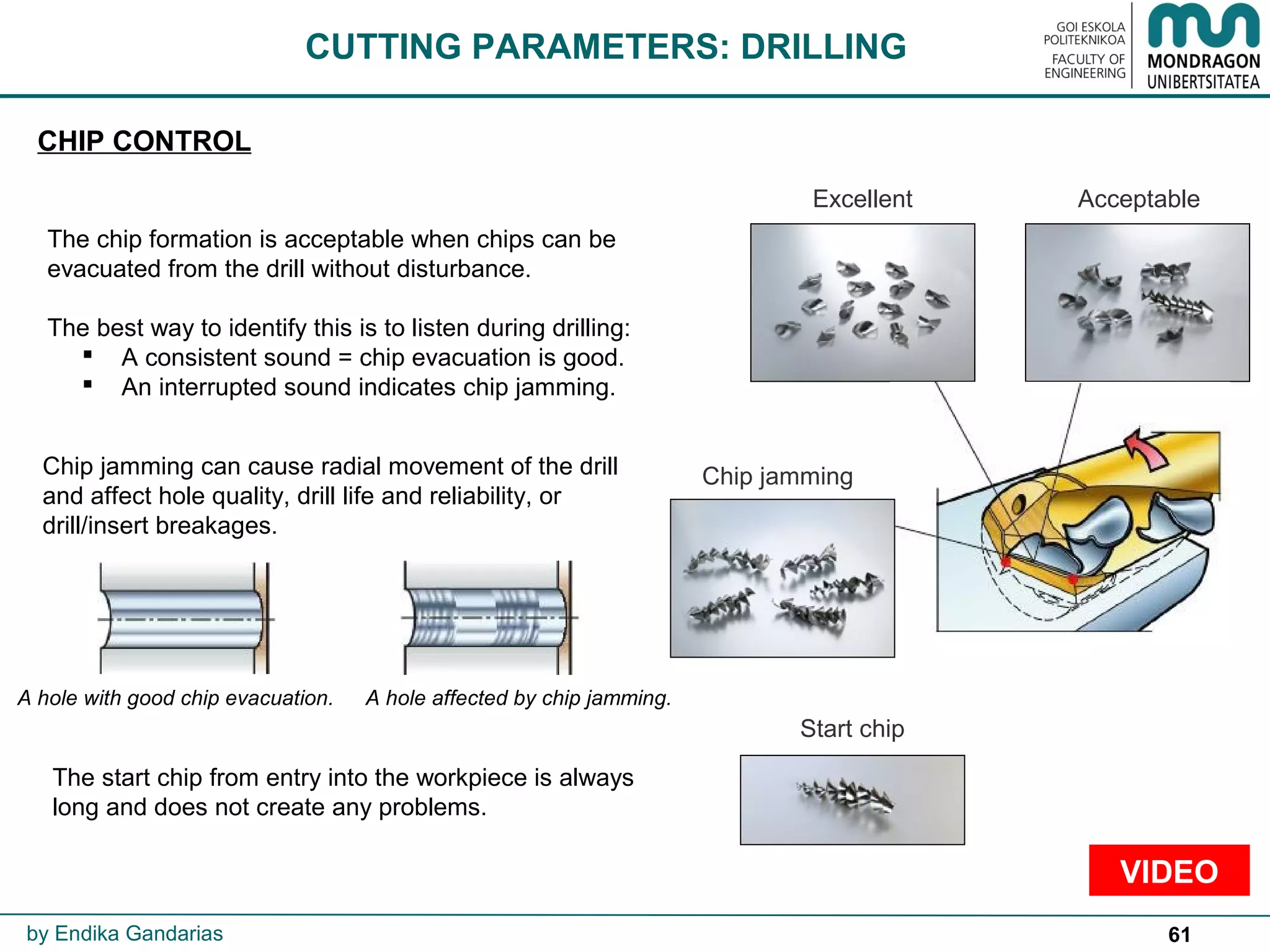 CUTTING PARAMETERS: DRILLING

GOI ESKOLA POLITEKNIKOA
FACULTY OF ENGINEERING
MONDRAGON UNIBERTSITATEA

CHIP CONTROL

The chip formation is acceptable when chips can be evacuated from the drill without disturbance.

The best way to identify this is to listen during drilling:
▪ A consistent sound = chip evacuation is good.
▪ An interrupted sound indicates chip jamming.

Chip jamming can cause radial movement of the drill and affect hole quality, drill life and reliability, or drill/insert breakages.

A hole with good chip evacuation.

A hole affected by chip jamming.

The start chip from entry into the workpiece is always long and does not create any problems.

Excellent

Acceptable

Chip jamming

Start chip

VIDEO

by Endika Gandarias

61