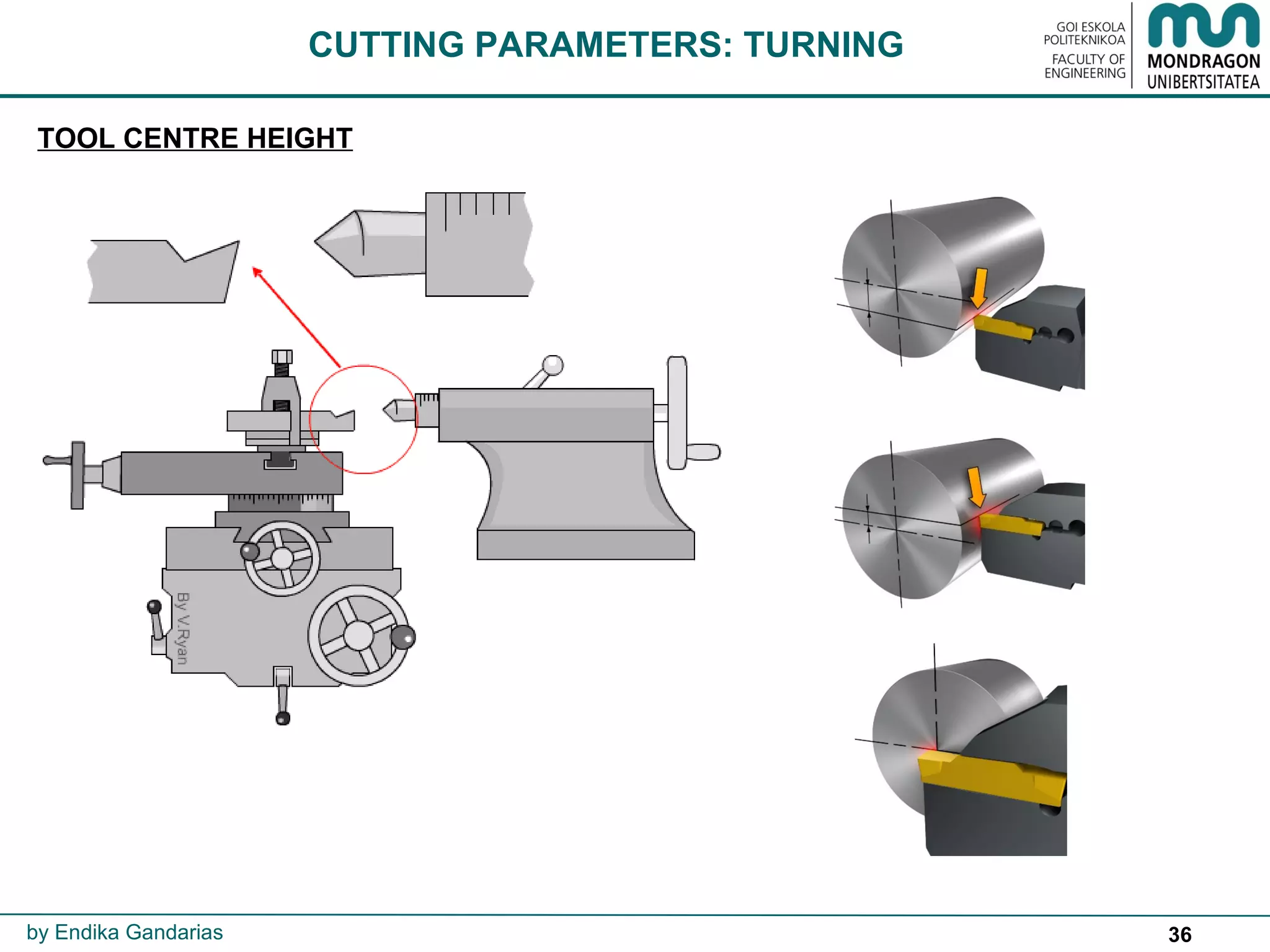 CUTTING PARAMETERS: TURNING

GOI ESKOLA POLITEKNIKOA
FACULTY OF ENGINEERING
MONDRAGON UNIBERTSITATEA

TOOL CENTRE HEIGHT

By V.Ryan

by Endika Gandarias

36