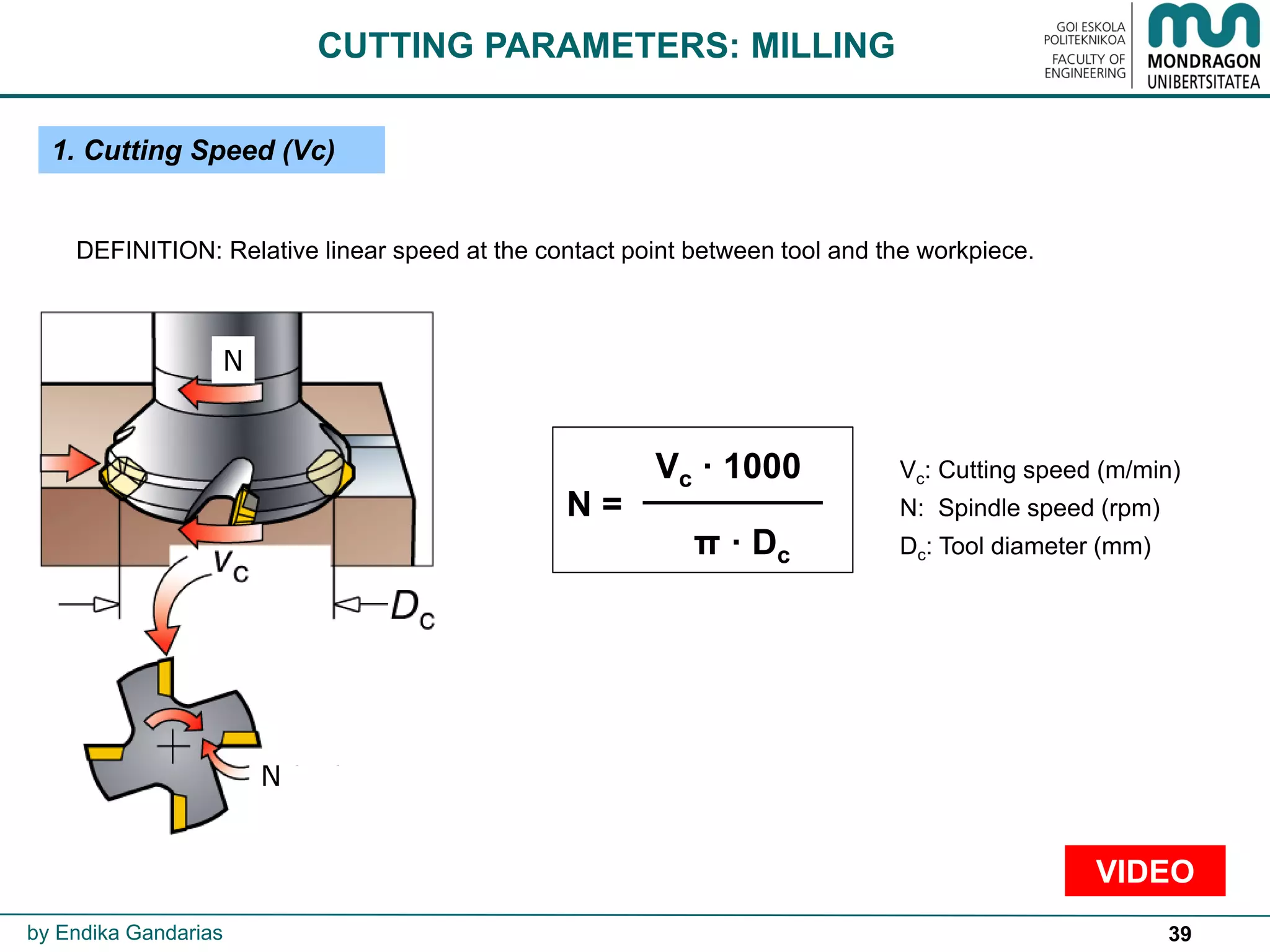 CUTTING PARAMETERS: MILLING

GOI ESKOLA POLITEKNIKOA
FACULTY OF ENGINEERING

MONDRAGON UNIBERTSITATEA

1. Cutting Speed (Vc)

DEFINITION: Relative linear speed at the contact point between tool and the workpiece.

N

$V_C$

$D_C$

N

$N = \frac{V_c \cdot 1000}{\pi \cdot D_c}$

$V_c$: Cutting speed (m/min)
N: Spindle speed (rpm)
$D_c$: Tool diameter (mm)

VIDEO

by Endika Gandarias

39