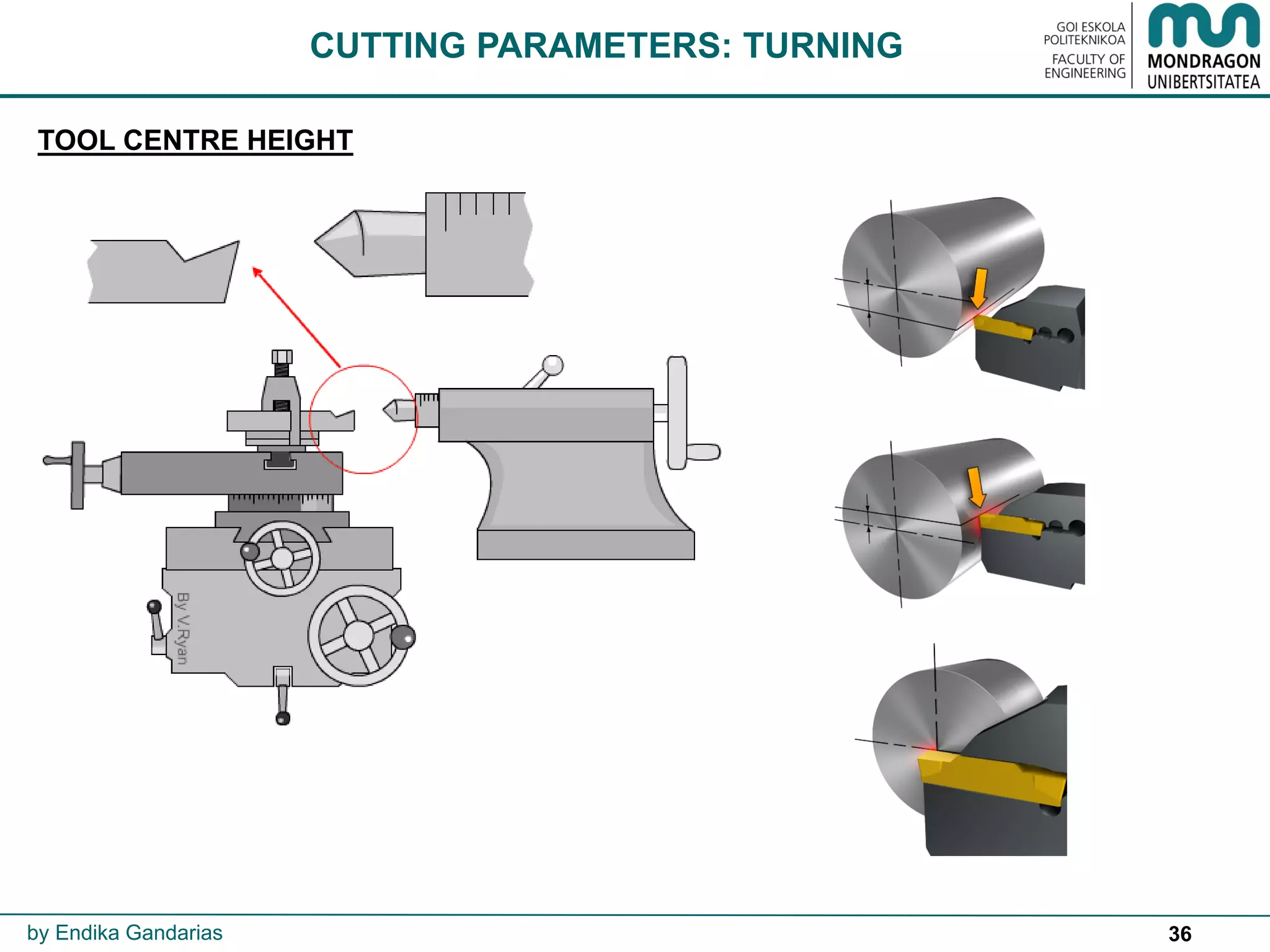 CUTTING PARAMETERS: TURNING

GOI ESKOLA POLITEKNIKOA
FACULTY OF ENGINEERING

MONDRAGON UNIBERTSITATEA

TOOL CENTRE HEIGHT

By V.Ryan

by Endika Gandarias

36