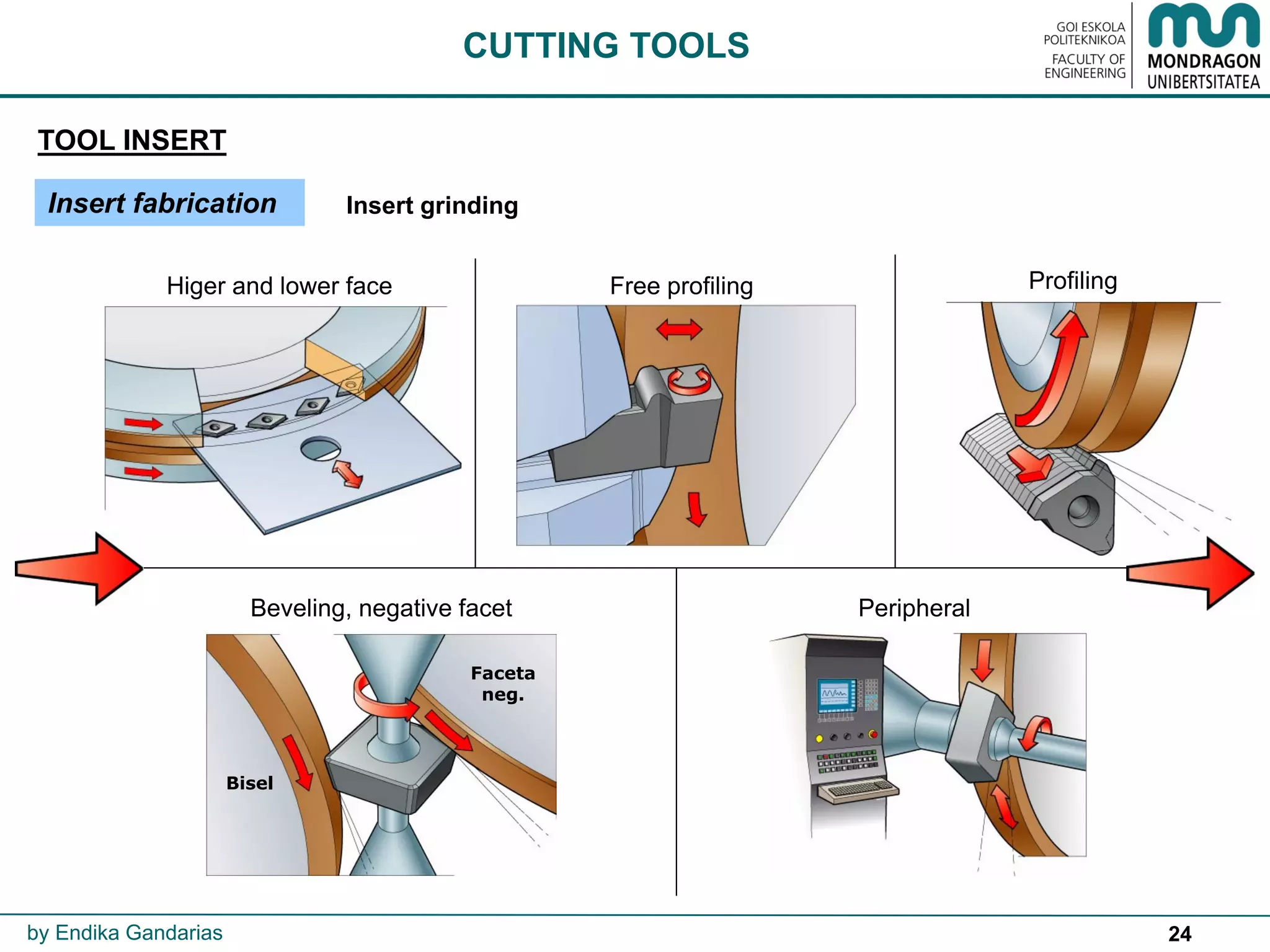 CUTTING TOOLS

GOI ESKOLA POLITEKNIKOA
FACULTY OF ENGINEERING

MONDRAGON UNIBERTSITATEA

TOOL INSERT

Insert fabrication

Insert grinding

Higer and lower face

Free profiling

Profiling

Beveling, negative facet

Faceta neg.

Bisel

Peripheral

by Endika Gandarias

24