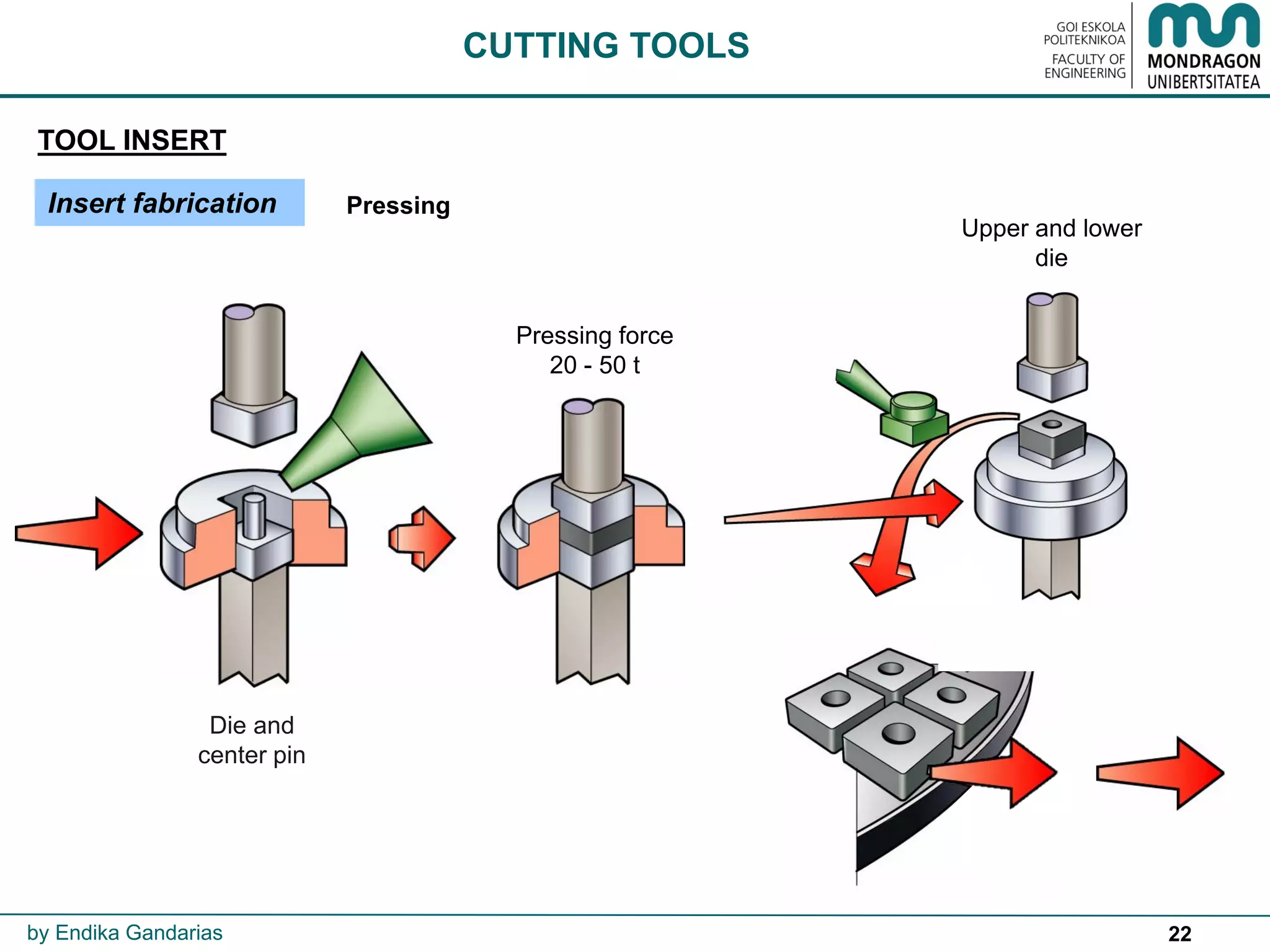 CUTTING TOOLS

GOI ESKOLA POLITEKNIKOA
FACULTY OF ENGINEERING

MONDRAGON UNIBERTSITATEA

TOOL INSERT

Insert fabrication

Pressing

Upper and lower die

Pressing force 20 - 50 t

Die and center pin

by Endika Gandarias

22