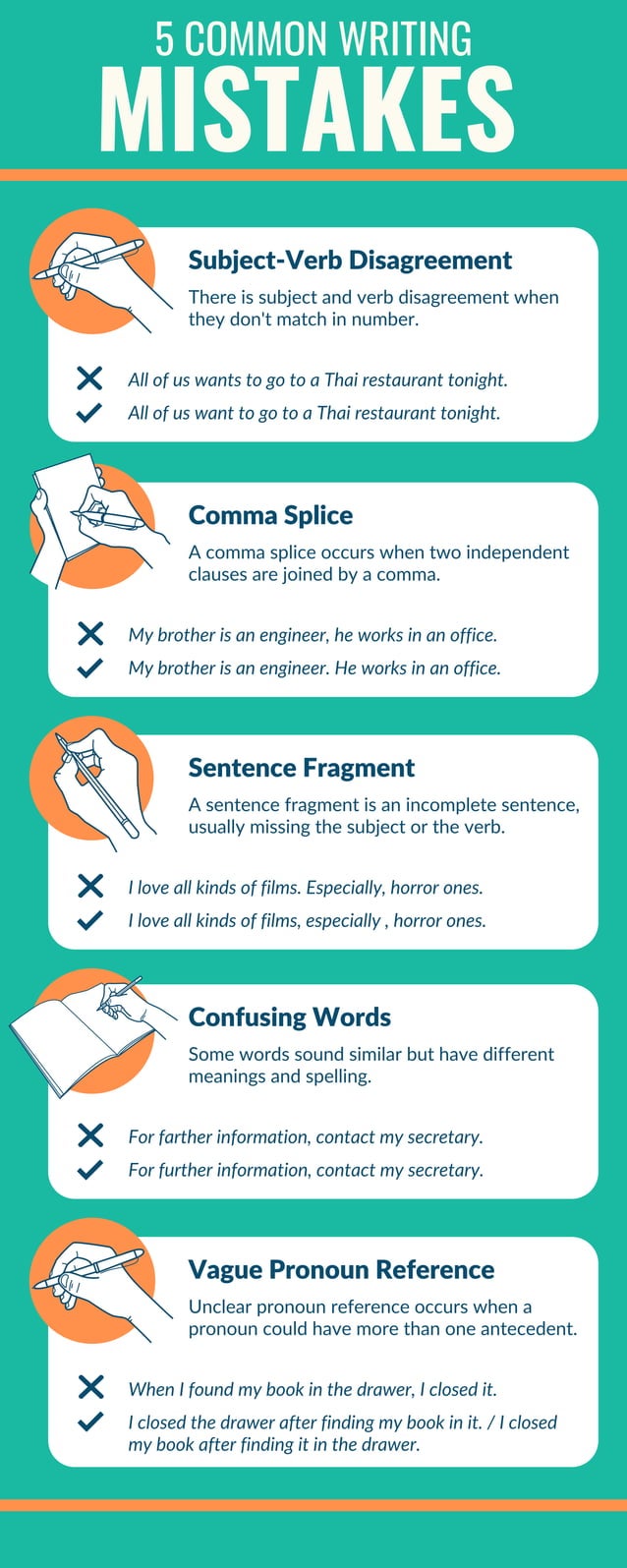 5 COMMON WRITING
MISTAKES

Subject-Verb Disagreement
There is subject and verb disagreement when they don't match in number.

All of us wants to go to a Thai restaurant tonight.
All of us want to go to a Thai restaurant tonight.

Comma Splice
A comma splice occurs when two independent clauses are joined by a comma.

My brother is an engineer, he works in an office.
My brother is an engineer. He works in an office.

Sentence Fragment
A sentence fragment is an incomplete sentence, usually missing the subject or the verb.

I love all kinds of films. Especially, horror ones.
I love all kinds of films, especially , horror ones.

Confusing Words
Some words sound similar but have different meanings and spelling.

For farther information, contact my secretary.
For further information, contact my secretary.

Vague Pronoun Reference
Unclear pronoun reference occurs when a pronoun could have more than one antecedent.

When I found my book in the drawer, I closed it.
I closed the drawer after finding my book in it. / I closed my book after finding it in the drawer.