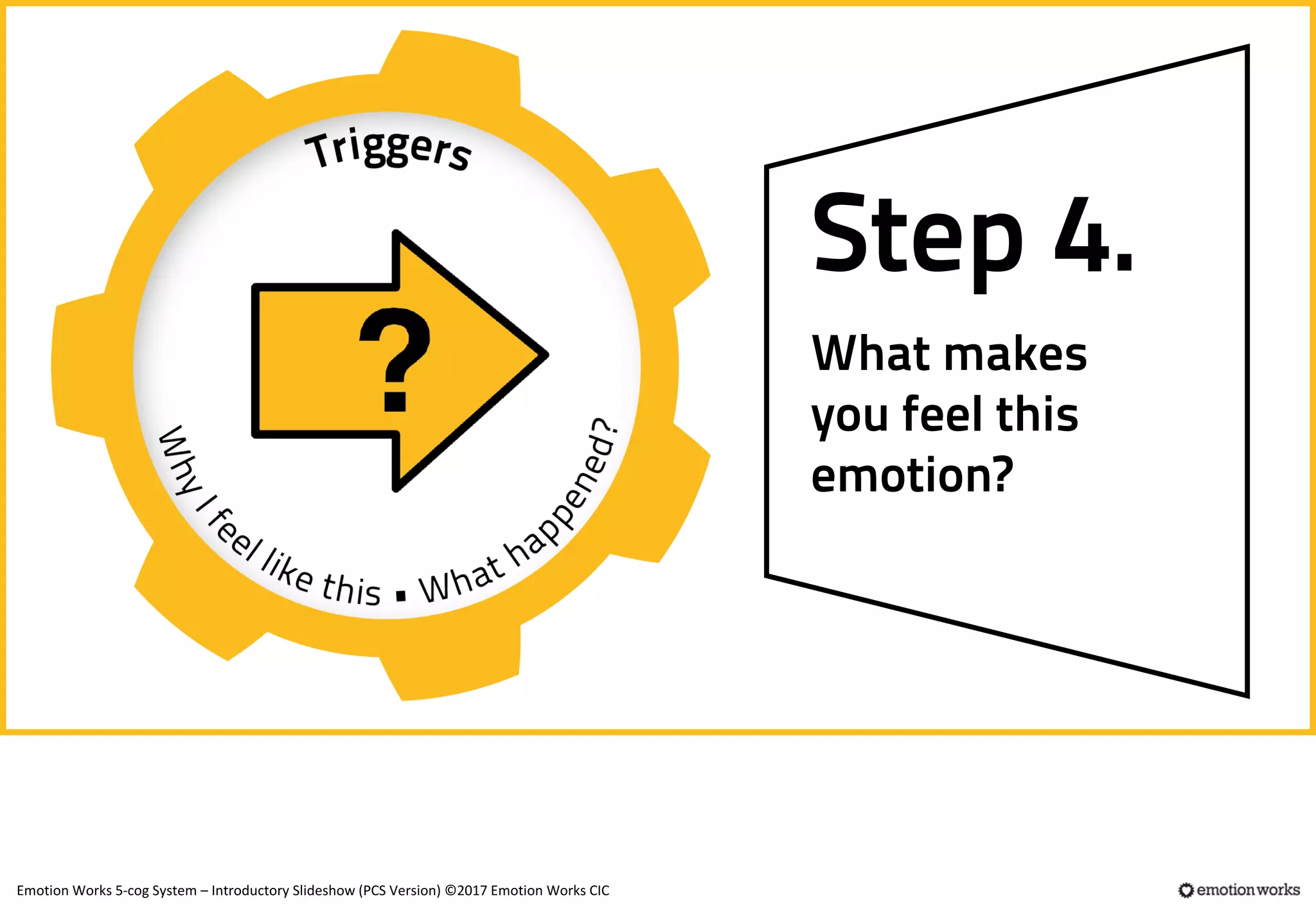 Triggers

?

Why I feel like this ▪ What happened?

Step 4.

What makes you feel this emotion?

Emotion Works 5-cog System – Introductory Slideshow (PCS Version) ©2017 Emotion Works CIC

emotionworks