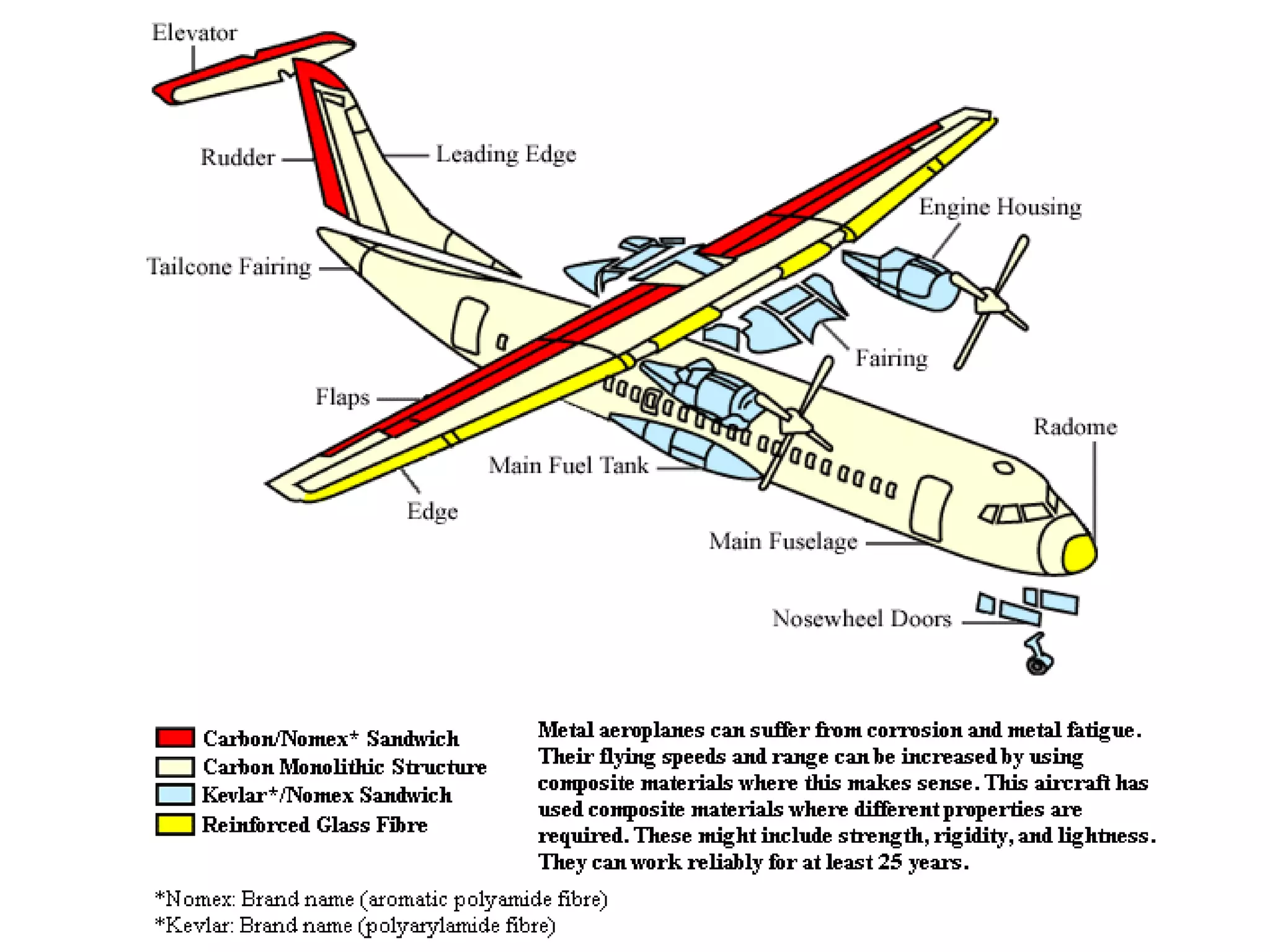 Elevator

Rudder

Leading Edge

Engine Housing

Tailcone Fairing

Fairing

Flaps

Radome

Main Fuel Tank

Edge

Main Fuselage

Nosewheel Doors

Carbon/Nomex* Sandwich
Carbon Monolithic Structure
Kevlar*/Nomex Sandwich
Reinforced Glass Fibre

Metal aeroplanes can suffer from corrosion and metal fatigue. Their flying speeds and range can be increased by using composite materials where this makes sense. This aircraft has used composite materials where different properties are required. These might include strength, rigidity, and lightness. They can work reliably for at least 25 years.

*Nomex: Brand name (aromatic polyamide fibre)
*Kevlar: Brand name (polyarylamide fibre)