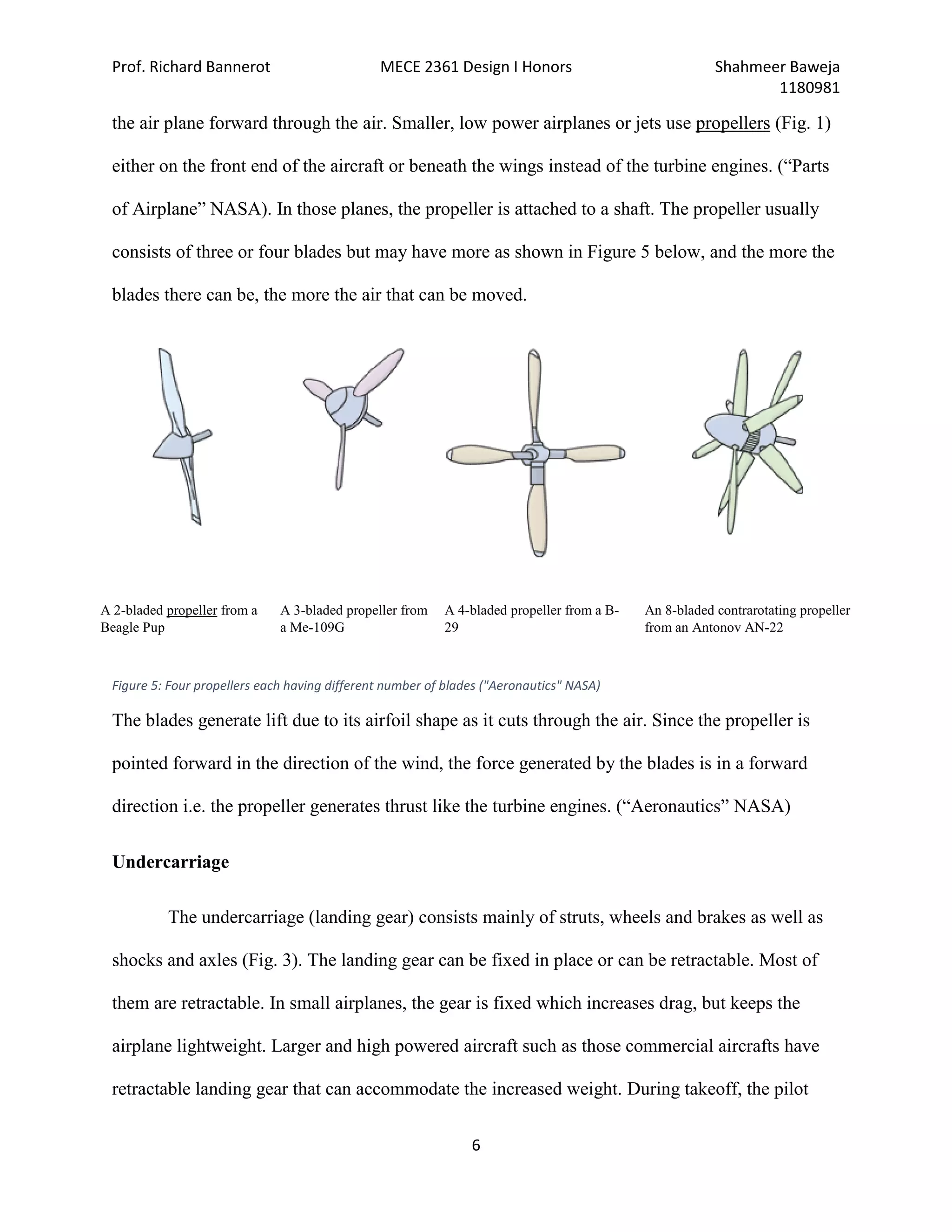 Prof. Richard Bannerot MECE 2361 Design I Honors Shahmeer Baweja 1180981

the air plane forward through the air. Smaller, low power airplanes or jets use propellers (Fig. 1) either on the front end of the aircraft or beneath the wings instead of the turbine engines. (“Parts of Airplane” NASA). In those planes, the propeller is attached to a shaft. The propeller usually consists of three or four blades but may have more as shown in Figure 5 below, and the more the blades there can be, the more the air that can be moved.

A 2-bladed propeller from a Beagle Pup

A 3-bladed propeller from a Me-109G

A 4-bladed propeller from a B-29

An 8-bladed contrarotating propeller from an Antonov AN-22

Figure 5: Four propellers each having different number of blades ("Aeronautics" NASA)

The blades generate lift due to its airfoil shape as it cuts through the air. Since the propeller is pointed forward in the direction of the wind, the force generated by the blades is in a forward direction i.e. the propeller generates thrust like the turbine engines. (“Aeronautics” NASA)

Undercarriage

The undercarriage (landing gear) consists mainly of struts, wheels and brakes as well as shocks and axles (Fig. 3). The landing gear can be fixed in place or can be retractable. Most of them are retractable. In small airplanes, the gear is fixed which increases drag, but keeps the airplane lightweight. Larger and high powered aircraft such as those commercial aircrafts have retractable landing gear that can accommodate the increased weight. During takeoff, the pilot

6