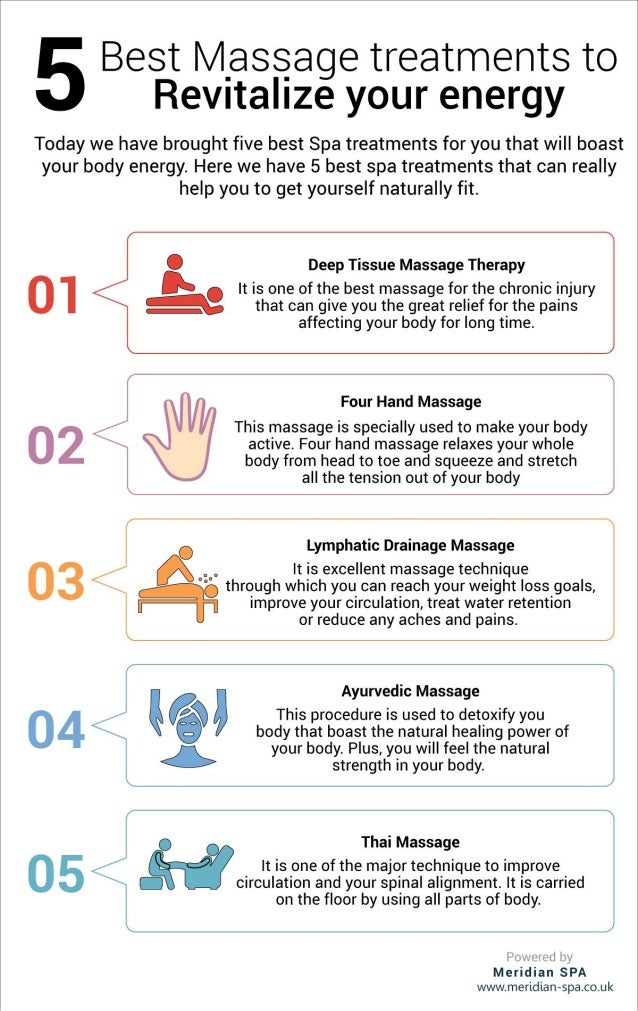 5 Best Massage treatments to Revitalize your energy

Today we have brought five best Spa treatments for you that will boast your body energy. Here we have 5 best spa treatments that can really help you to get yourself naturally fit.

01

Deep Tissue Massage Therapy

It is one of the best massage for the chronic injury that can give you the great relief for the pains affecting your body for long time.

02

Four Hand Massage

This massage is specially used to make your body active. Four hand massage relaxes your whole body from head to toe and squeeze and stretch all the tension out of your body

03

Lymphatic Drainage Massage

It is excellent massage technique through which you can reach your weight loss goals, improve your circulation, treat water retention or reduce any aches and pains.

04

Ayurvedic Massage

This procedure is used to detoxify you body that boast the natural healing power of your body. Plus, you will feel the natural strength in your body.

05

Thai Massage

It is one of the major technique to improve circulation and your spinal alignment. It is carried on the floor by using all parts of body.

Powered by
Meridian SPA
www.meridian-spa.co.uk