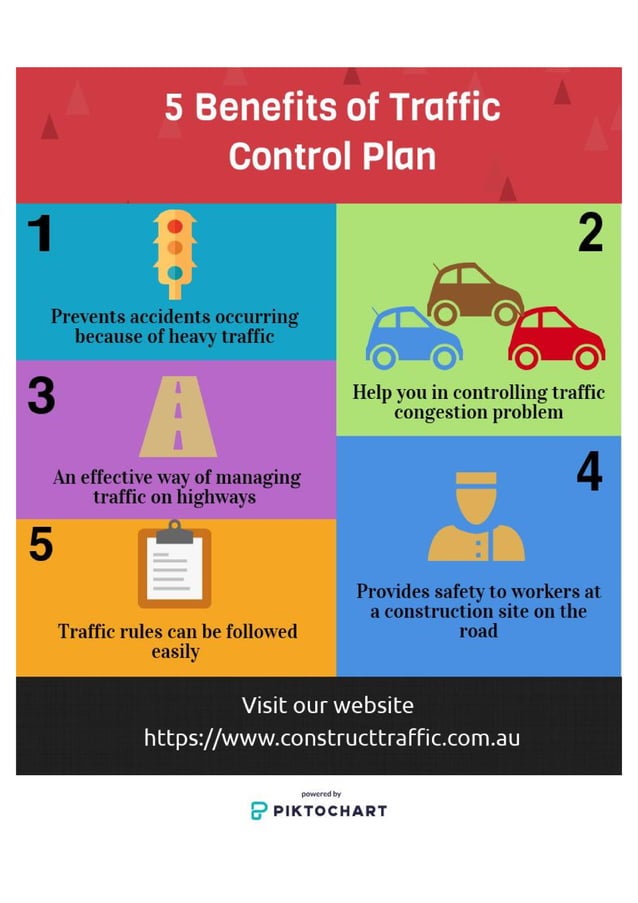 5 Benefits of Traffic Control Plan

1

Prevents accidents occurring because of heavy traffic

2

Help you in controlling traffic congestion problem

3

An effective way of managing traffic on highways

4

Provides safety to workers at a construction site on the road

5

Traffic rules can be followed easily

Visit our website
https://www.constructtraffic.com.au

powered by
PIKTOCHART