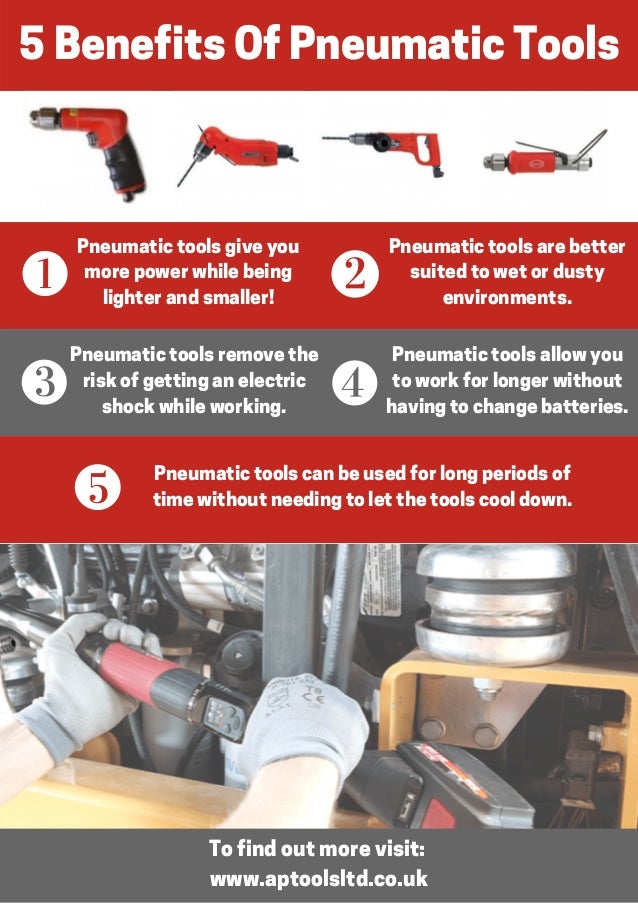 5 Benefits Of Pneumatic Tools

1 Pneumatic tools give you more power while being lighter and smaller!

2 Pneumatic tools are better suited to wet or dusty environments.

3 Pneumatic tools remove the risk of getting an electric shock while working.

4 Pneumatic tools allow you to work for longer without having to change batteries.

5 Pneumatic tools can be used for long periods of time without needing to let the tools cool down.

To find out more visit: www.aptoolsltd.co.uk