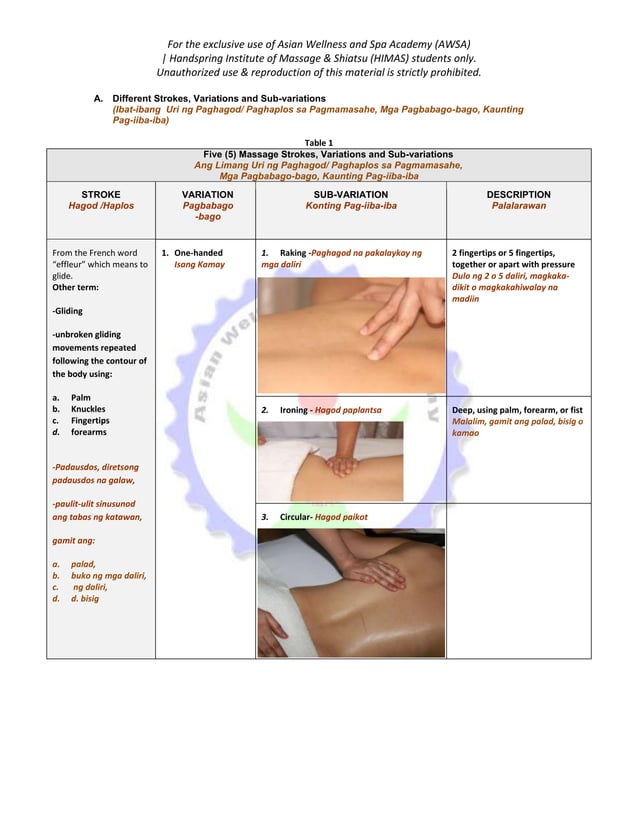 For the exclusive use of Asian Wellness and Spa Academy (AWSA) | Handspring Institute of Massage & Shiatsu (HIMAS) students only. Unauthorized use & reproduction of this material is strictly prohibited.

A. Different Strokes, Variations and Sub-variations
(Ibat-ibang Uri ng Paghagod/ Paghaplos sa Pagmamasahe, Mga Pagbabago-bago, Kaunting Pag-iiba-iba)

Table 1

Five (5) Massage Strokes, Variations and Sub-variations
Ang Limang Uri ng Paghagod/ Paghaplos sa Pagmamasahe, Mga Pagbabago-bago, Kaunting Pag-iiba-iba

| STROKE Hagod /Haplos | VARIATION Pagbabago -bago | SUB-VARIATION Konting Pag-iiba-iba | DESCRIPTION Palalarawan |
|---|---|---|---|
| From the French word "effleur" which means to glide. Other term: -Gliding -unbroken gliding movements repeated following the contour of the body using: a. Palm b. Knuckles c. Fingertips d. forearms -Padausdos, diretsong padausdos na galaw, -paulit-ulit sinusunod ang tabas ng katawan, gamit ang: a. palad, b. buko ng mga daliri, c. ng daliri, d. d. bisig | 1. One-handed Isang Kamay | 1. Raking -Paghagod na pakalaykay ng mga daliri | 2 fingertips or 5 fingertips, together or apart with pressure Dulo ng 2 o 5 daliri, magkaka-dikit o magkakahiwalay na madiin |
| | | 2. Ironing - Hagod paplantsa | Deep, using palm, forearm, or fist Malalim, gamit ang palad, bisig o kamao |
| | | 3. Circular- Hagod paikot | |