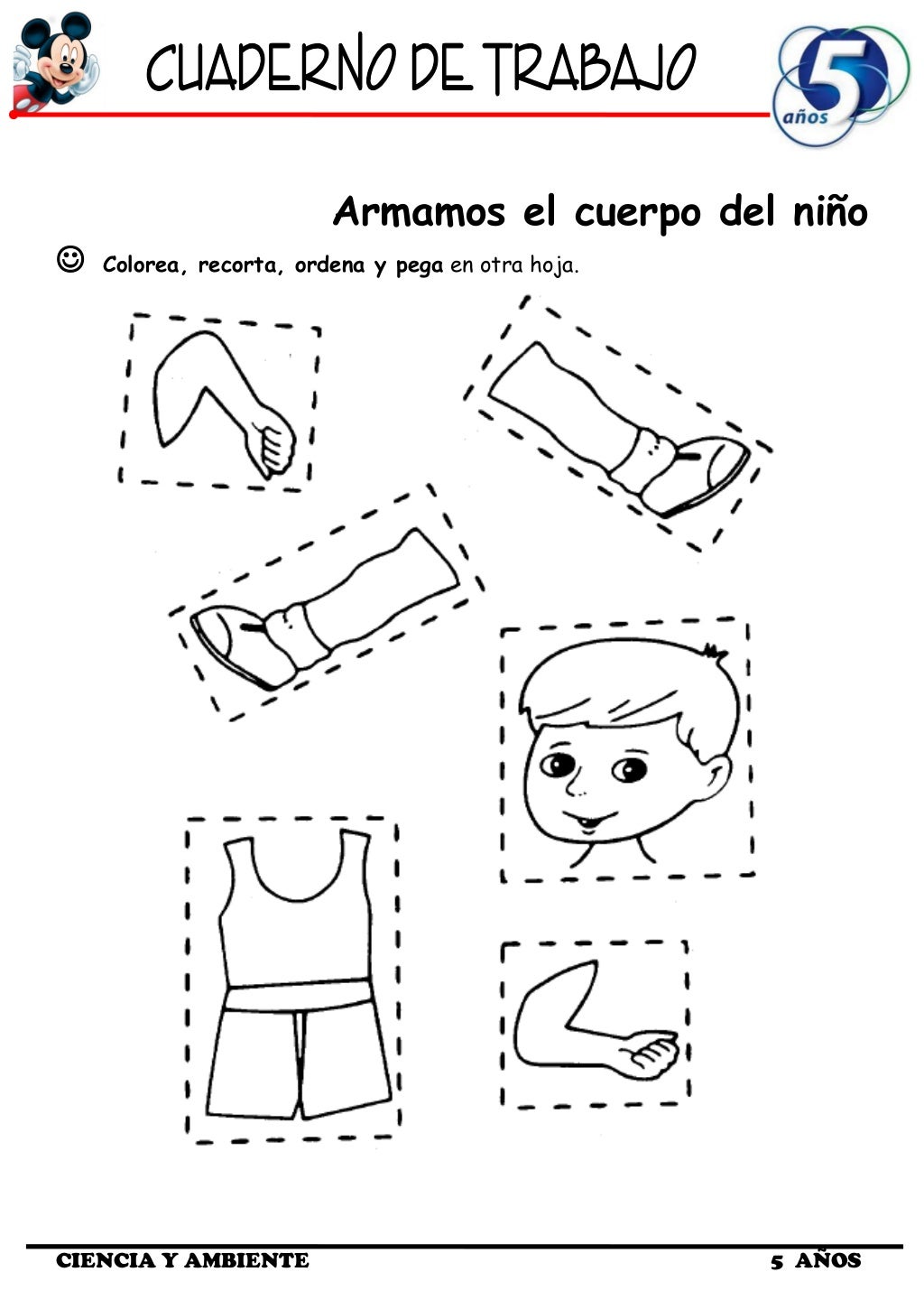 CUADERNO DE TRABAJO

5 años

Armamos el cuerpo del niño

☺ Colorea, recorta, ordena y pega en otra hoja.

CIENCIA Y AMBIENTE

5 AÑOS