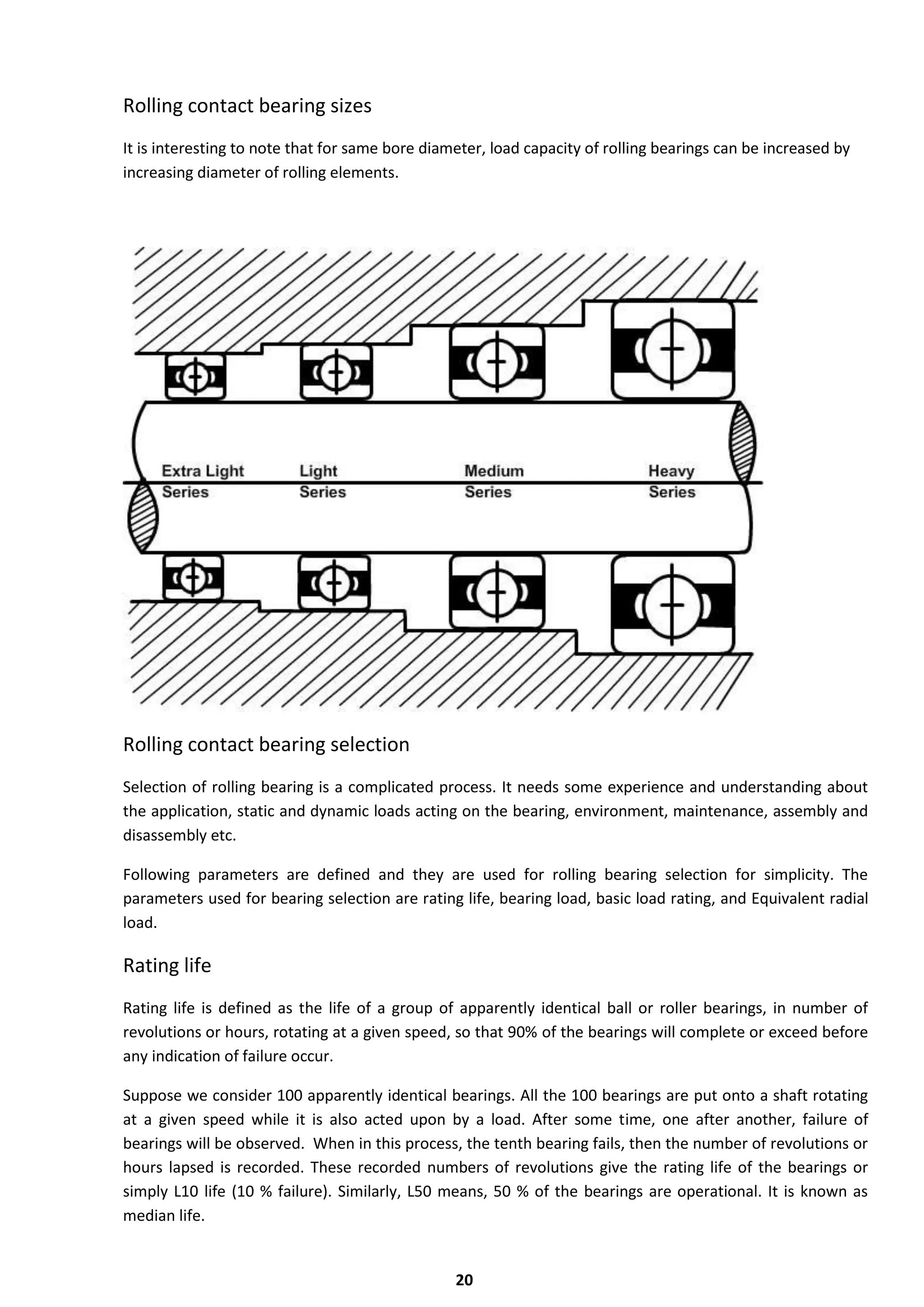 Rolling contact bearing sizes

It is interesting to note that for same bore diameter, load capacity of rolling bearings can be increased by increasing diameter of rolling elements.

Extra Light Series

Light Series

Medium Series

Heavy Series

Rolling contact bearing selection

Selection of rolling bearing is a complicated process. It needs some experience and understanding about the application, static and dynamic loads acting on the bearing, environment, maintenance, assembly and disassembly etc.

Following parameters are defined and they are used for rolling bearing selection for simplicity. The parameters used for bearing selection are rating life, bearing load, basic load rating, and Equivalent radial load.

Rating life

Rating life is defined as the life of a group of apparently identical ball or roller bearings, in number of revolutions or hours, rotating at a given speed, so that 90% of the bearings will complete or exceed before any indication of failure occur.

Suppose we consider 100 apparently identical bearings. All the 100 bearings are put onto a shaft rotating at a given speed while it is also acted upon by a load. After some time, one after another, failure of bearings will be observed. When in this process, the tenth bearing fails, then the number of revolutions or hours lapsed is recorded. These recorded numbers of revolutions give the rating life of the bearings or simply L10 life (10 % failure). Similarly, L50 means, 50 % of the bearings are operational. It is known as median life.

20