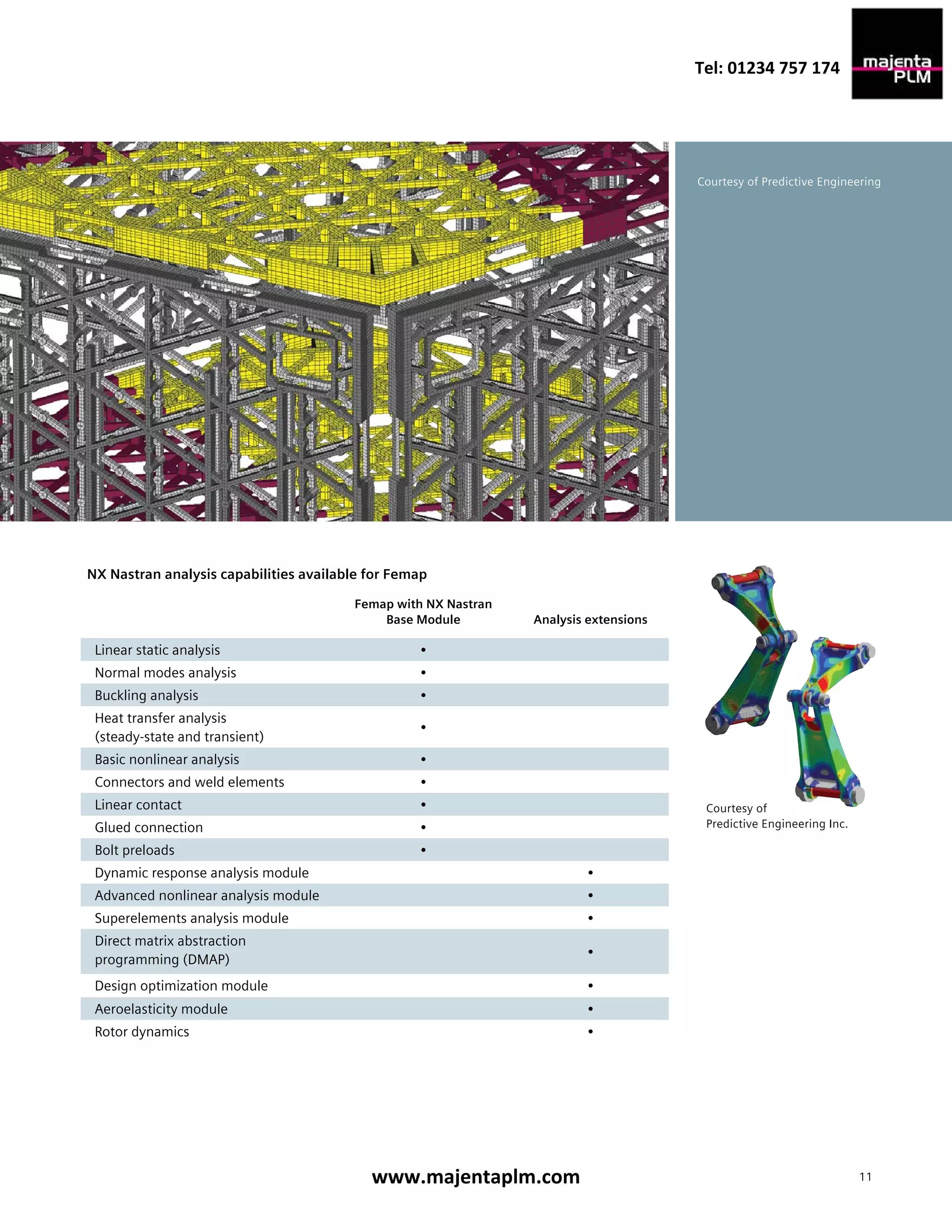 Tel: 01234 757 174

majenta PLM

Courtesy of Predictive Engineering

NX Nastran analysis capabilities available for Femap

| | Femap with NX Nastran Base Module | Analysis extensions |
|---|---|---|
| Linear static analysis | • | |
| Normal modes analysis | • | |
| Buckling analysis | • | |
| Heat transfer analysis (steady-state and transient) | • | |
| Basic nonlinear analysis | • | |
| Connectors and weld elements | • | |
| Linear contact | • | |
| Glued connection | • | |
| Bolt preloads | • | |
| Dynamic response analysis module | | • |
| Advanced nonlinear analysis module | | • |
| Superelements analysis module | | • |
| Direct matrix abstraction programming (DMAP) | | • |
| Design optimization module | | • |
| Aeroelasticity module | | • |
| Rotor dynamics | | • |

Courtesy of Predictive Engineering Inc.

www.majentaplm.com

11