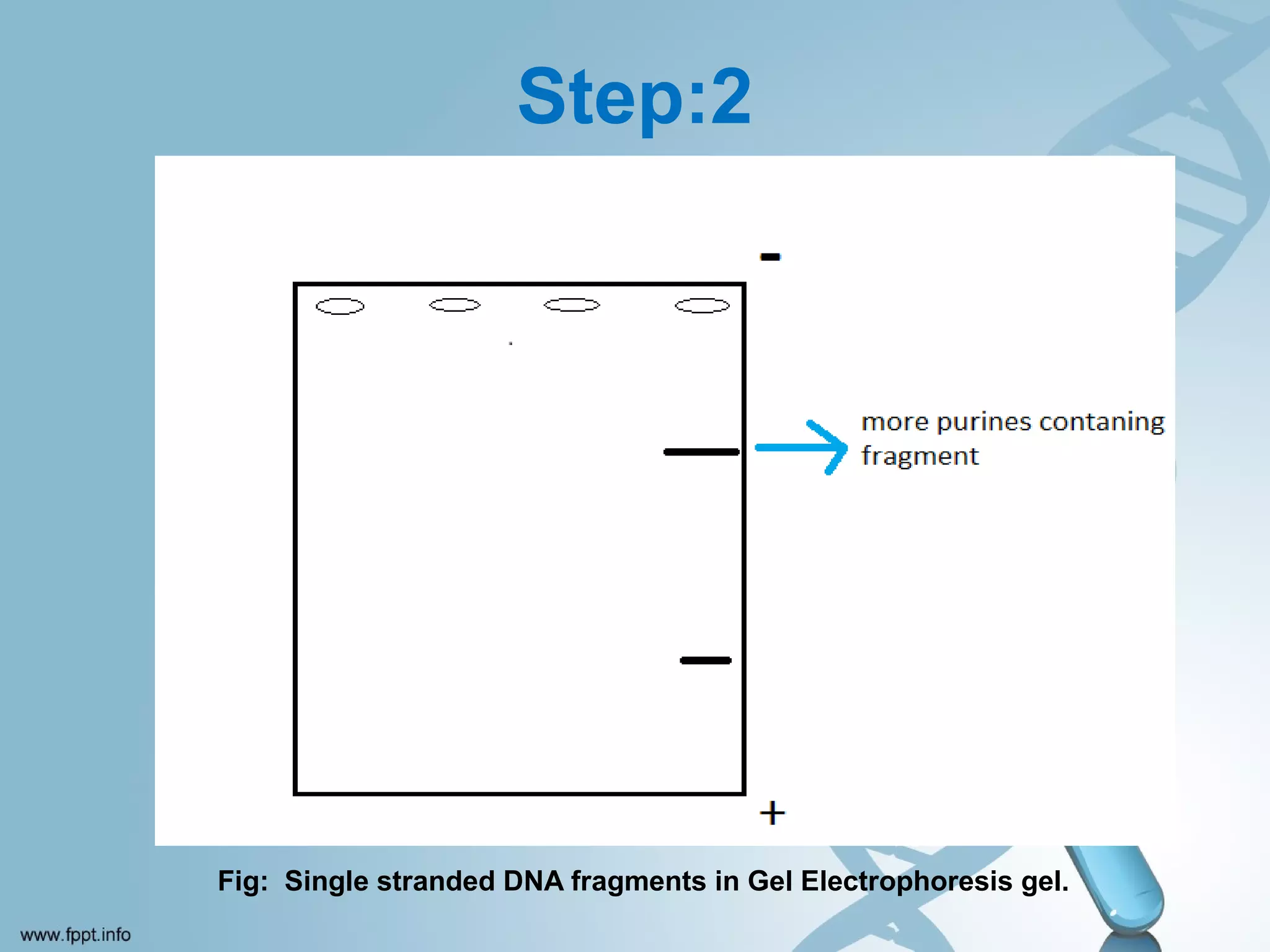 Step:2

-

more purines contaning fragment

+

Fig: Single stranded DNA fragments in Gel Electrophoresis gel.

www.fppt.info