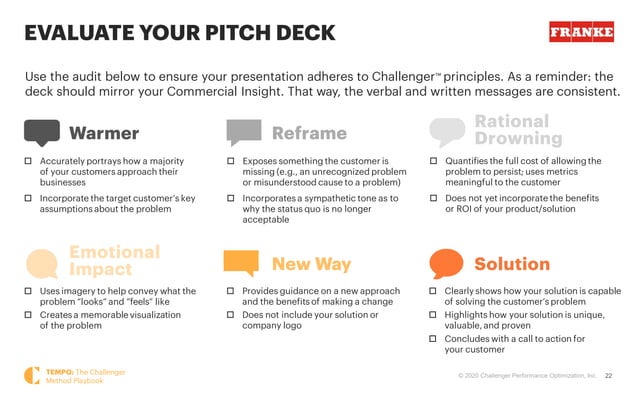 EVALUATE YOUR PITCH DECK

FRANKE

Use the audit below to ensure your presentation adheres to Challenger™ principles. As a reminder: the deck should mirror your Commercial Insight. That way, the verbal and written messages are consistent.

Warmer

☐ Accurately portrays how a majority of your customers approach their businesses

☐ Incorporate the target customer's key assumptions about the problem

Reframe

☐ Exposes something the customer is missing (e.g., an unrecognized problem or misunderstood cause to a problem)

☐ Incorporates a sympathetic tone as to why the status quo is no longer acceptable

Rational Drowning

☐ Quantifies the full cost of allowing the problem to persist; uses metrics meaningful to the customer

☐ Does not yet incorporate the benefits or ROI of your product/solution

Emotional Impact

☐ Uses imagery to help convey what the problem "looks" and "feels" like

☐ Creates a memorable visualization of the problem

New Way

☐ Provides guidance on a new approach and the benefits of making a change

☐ Does not include your solution or company logo

Solution

☐ Clearly shows how your solution is capable of solving the customer's problem

☐ Highlights how your solution is unique, valuable, and proven

☐ Concludes with a call to action for your customer

TEMPO: The Challenger Method Playbook

© 2020 Challenger Performance Optimization, Inc. 22