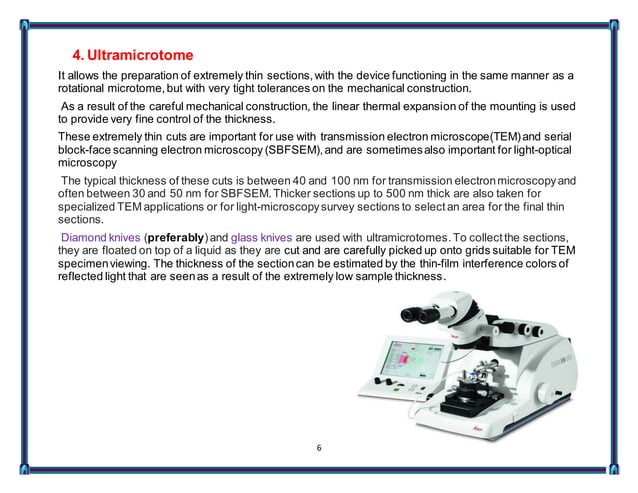 4. Ultramicrotome

It allows the preparation of extremely thin sections, with the device functioning in the same manner as a rotational microtome, but with very tight tolerances on the mechanical construction.

As a result of the careful mechanical construction, the linear thermal expansion of the mounting is used to provide very fine control of the thickness.

These extremely thin cuts are important for use with transmission electron microscope(TEM) and serial block-face scanning electron microscopy (SBFSEM), and are sometimes also important for light-optical microscopy

The typical thickness of these cuts is between 40 and 100 nm for transmission electron microscopy and often between 30 and 50 nm for SBFSEM. Thicker sections up to 500 nm thick are also taken for specialized TEM applications or for light-microscopy survey sections to select an area for the final thin sections.

Diamond knives (preferably) and glass knives are used with ultramicrotomes. To collect the sections, they are floated on top of a liquid as they are cut and are carefully picked up onto grids suitable for TEM specimen viewing. The thickness of the section can be estimated by the thin-film interference colors of reflected light that are seen as a result of the extremely low sample thickness.

6