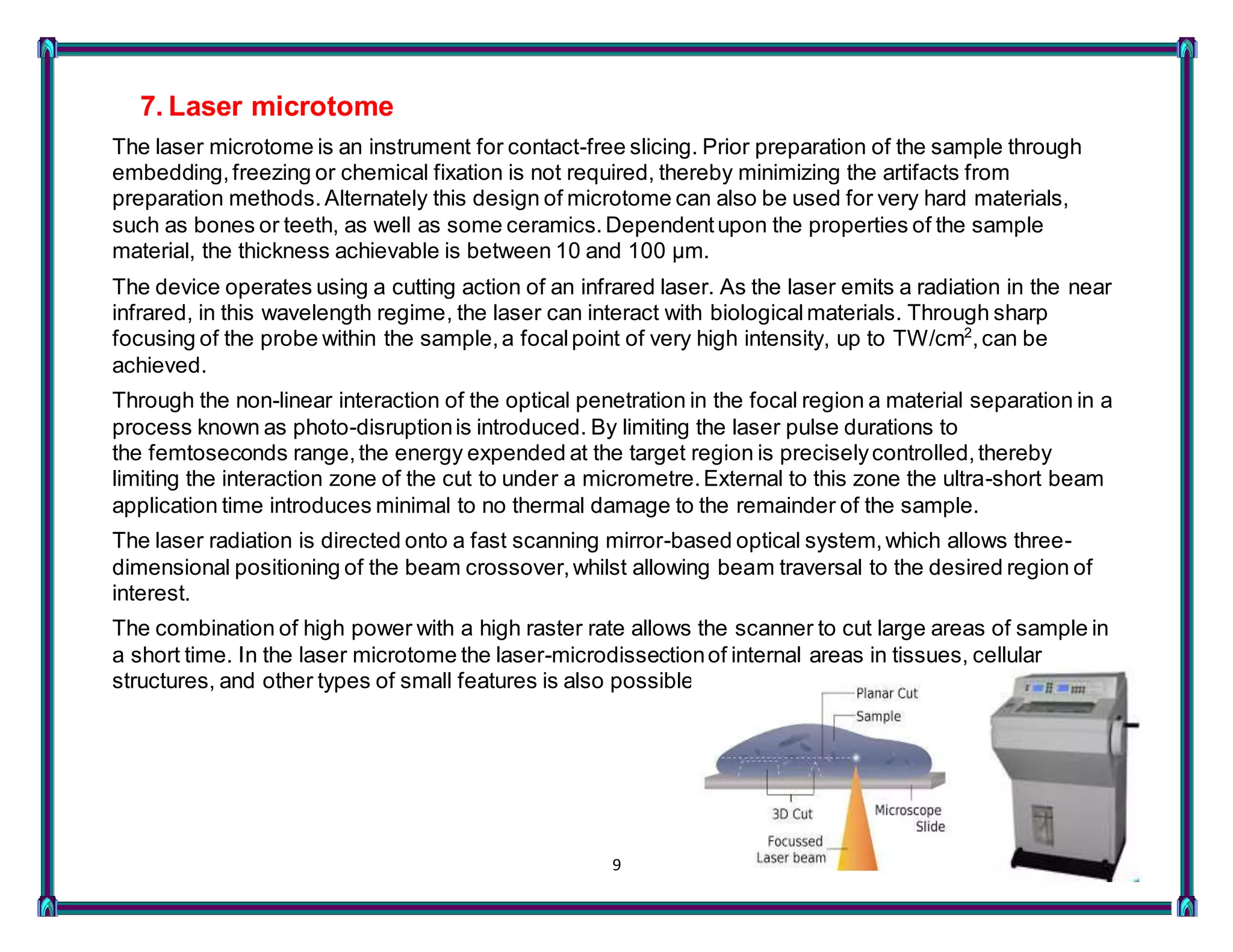 7. Laser microtome

The laser microtome is an instrument for contact-free slicing. Prior preparation of the sample through embedding, freezing or chemical fixation is not required, thereby minimizing the artifacts from preparation methods. Alternately this design of microtome can also be used for very hard materials, such as bones or teeth, as well as some ceramics. Dependent upon the properties of the sample material, the thickness achievable is between 10 and 100 μm.

The device operates using a cutting action of an infrared laser. As the laser emits a radiation in the near infrared, in this wavelength regime, the laser can interact with biological materials. Through sharp focusing of the probe within the sample, a focal point of very high intensity, up to TW/cm$^2$, can be achieved.

Through the non-linear interaction of the optical penetration in the focal region a material separation in a process known as photo-disruption is introduced. By limiting the laser pulse durations to the femtoseconds range, the energy expended at the target region is precisely controlled, thereby limiting the interaction zone of the cut to under a micrometre. External to this zone the ultra-short beam application time introduces minimal to no thermal damage to the remainder of the sample.

The laser radiation is directed onto a fast scanning mirror-based optical system, which allows three-dimensional positioning of the beam crossover, whilst allowing beam traversal to the desired region of interest.

The combination of high power with a high raster rate allows the scanner to cut large areas of sample in a short time. In the laser microtome the laser-microdissection of internal areas in tissues, cellular structures, and other types of small features is also possible

Planar Cut
Sample
3D Cut
Microscope Slide
Focussed Laser beam

9