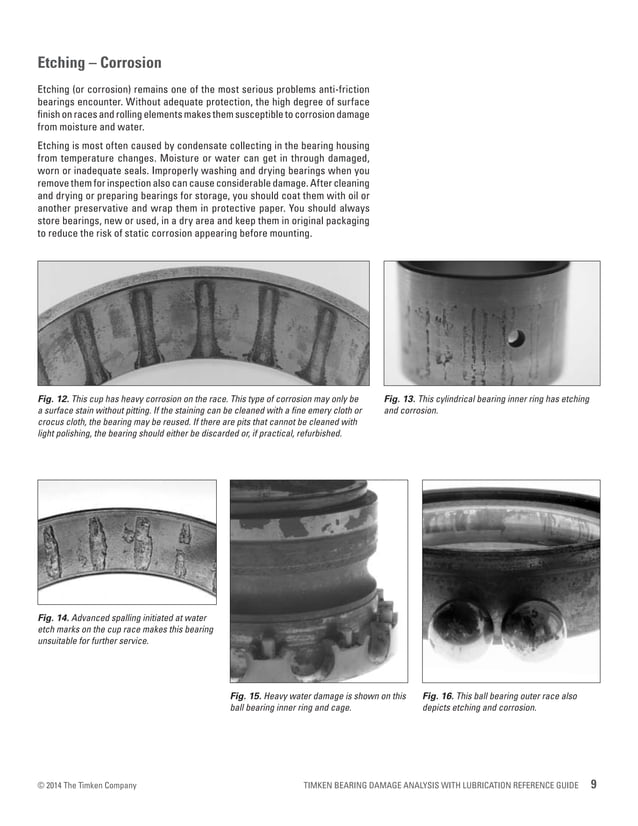 Etching – Corrosion

Etching (or corrosion) remains one of the most serious problems anti-friction bearings encounter. Without adequate protection, the high degree of surface finish on races and rolling elements makes them susceptible to corrosion damage from moisture and water.

Etching is most often caused by condensate collecting in the bearing housing from temperature changes. Moisture or water can get in through damaged, worn or inadequate seals. Improperly washing and drying bearings when you remove them for inspection also can cause considerable damage. After cleaning and drying or preparing bearings for storage, you should coat them with oil or another preservative and wrap them in protective paper. You should always store bearings, new or used, in a dry area and keep them in original packaging to reduce the risk of static corrosion appearing before mounting.

Fig. 12. This cup has heavy corrosion on the race. This type of corrosion may only be a surface stain without pitting. If the staining can be cleaned with a fine emery cloth or crocus cloth, the bearing may be reused. If there are pits that cannot be cleaned with light polishing, the bearing should either be discarded or, if practical, refurbished.

Fig. 13. This cylindrical bearing inner ring has etching and corrosion.

Fig. 14. Advanced spalling initiated at water etch marks on the cup race makes this bearing unsuitable for further service.

Fig. 15. Heavy water damage is shown on this ball bearing inner ring and cage.

Fig. 16. This ball bearing outer race also depicts etching and corrosion.

© 2014 The Timken Company

TIMKEN BEARING DAMAGE ANALYSIS WITH LUBRICATION REFERENCE GUIDE 9