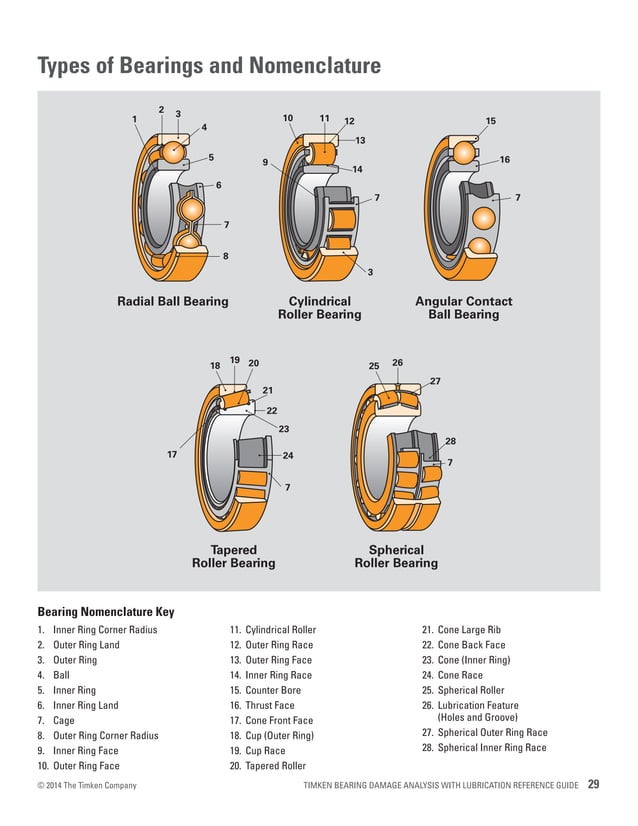 Types of Bearings and Nomenclature

1 2 3 4 5 6 7 8

Radial Ball Bearing

10 11 12 13 9 14 7 3

Cylindrical Roller Bearing

15 16 7

Angular Contact Ball Bearing

18 19 20 21 22 23 17 24 7

Tapered Roller Bearing

25 26 27 28 7

Spherical Roller Bearing

Bearing Nomenclature Key

1. Inner Ring Corner Radius
2. Outer Ring Land
3. Outer Ring
4. Ball
5. Inner Ring
6. Inner Ring Land
7. Cage
8. Outer Ring Corner Radius
9. Inner Ring Face
10. Outer Ring Face

11. Cylindrical Roller
12. Outer Ring Race
13. Outer Ring Face
14. Inner Ring Race
15. Counter Bore
16. Thrust Face
17. Cone Front Face
18. Cup (Outer Ring)
19. Cup Race
20. Tapered Roller

21. Cone Large Rib
22. Cone Back Face
23. Cone (Inner Ring)
24. Cone Race
25. Spherical Roller
26. Lubrication Feature (Holes and Groove)
27. Spherical Outer Ring Race
28. Spherical Inner Ring Race

© 2014 The Timken Company

TIMKEN BEARING DAMAGE ANALYSIS WITH LUBRICATION REFERENCE GUIDE 29