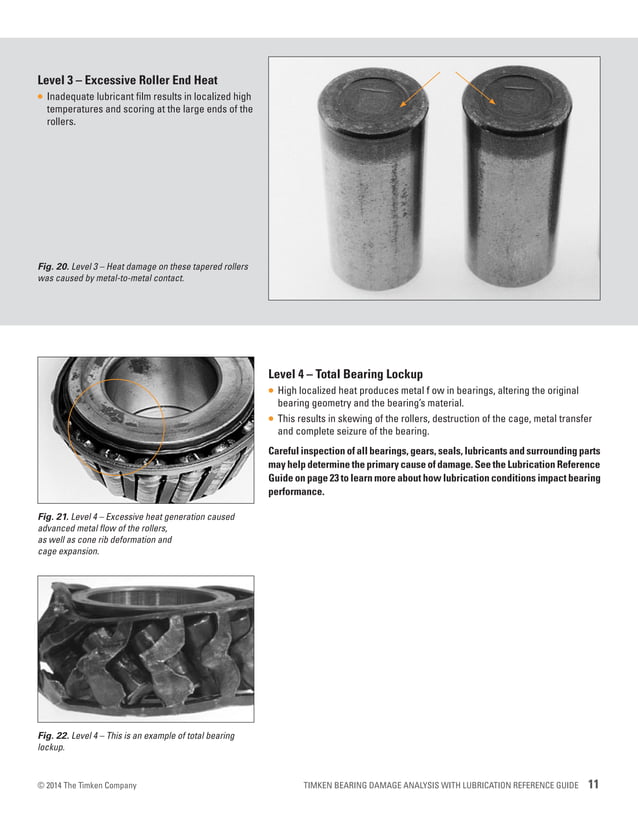 Level 3 – Excessive Roller End Heat

• Inadequate lubricant film results in localized high temperatures and scoring at the large ends of the rollers.

Fig. 20. Level 3 – Heat damage on these tapered rollers was caused by metal-to-metal contact.

Level 4 – Total Bearing Lockup

• High localized heat produces metal f ow in bearings, altering the original bearing geometry and the bearing's material.

• This results in skewing of the rollers, destruction of the cage, metal transfer and complete seizure of the bearing.

Careful inspection of all bearings, gears, seals, lubricants and surrounding parts may help determine the primary cause of damage. See the Lubrication Reference Guide on page 23 to learn more about how lubrication conditions impact bearing performance.

Fig. 21. Level 4 – Excessive heat generation caused advanced metal flow of the rollers, as well as cone rib deformation and cage expansion.

Fig. 22. Level 4 – This is an example of total bearing lockup.

© 2014 The Timken Company

TIMKEN BEARING DAMAGE ANALYSIS WITH LUBRICATION REFERENCE GUIDE 11