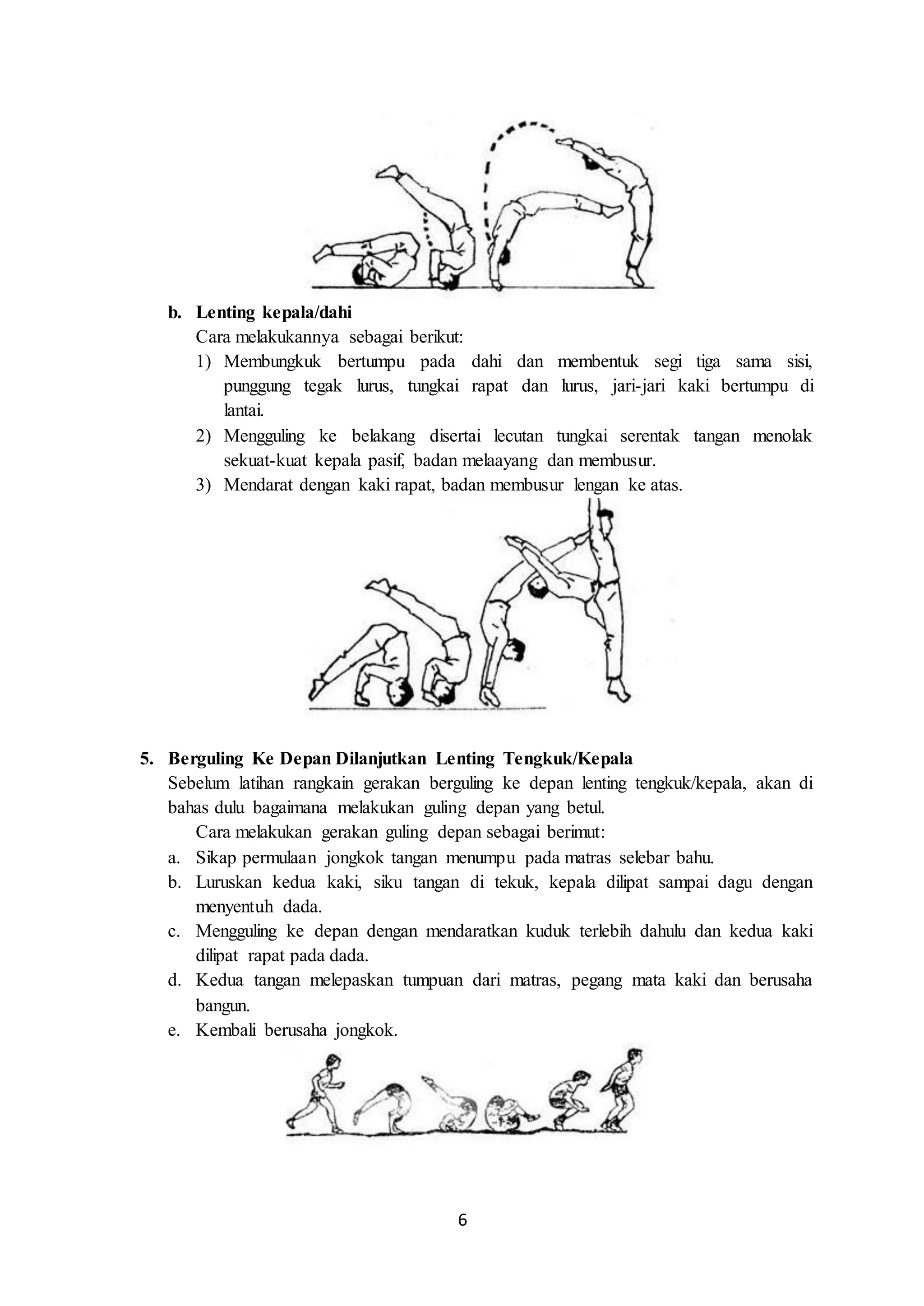 b. Lenting kepala/dahi

Cara melakukannya sebagai berikut:

1) Membungkuk bertumpu pada dahi dan membentuk segi tiga sama sisi, punggung tegak lurus, tungkai rapat dan lurus, jari-jari kaki bertumpu di lantai.
2) Mengguling ke belakang disertai lecutan tungkai serentak tangan menolak sekuat-kuat kepala pasif, badan melaayang dan membusur.
3) Mendarat dengan kaki rapat, badan membusur lengan ke atas.

5. Berguling Ke Depan Dilanjutkan Lenting Tengkuk/Kepala

Sebelum latihan rangkain gerakan berguling ke depan lenting tengkuk/kepala, akan di bahas dulu bagaimana melakukan guling depan yang betul.

Cara melakukan gerakan guling depan sebagai berimut:

a. Sikap permulaan jongkok tangan menumpu pada matras selebar bahu.
b. Luruskan kedua kaki, siku tangan di tekuk, kepala dilipat sampai dagu dengan menyentuh dada.
c. Mengguling ke depan dengan mendaratkan kuduk terlebih dahulu dan kedua kaki dilipat rapat pada dada.
d. Kedua tangan melepaskan tumpuan dari matras, pegang mata kaki dan berusaha bangun.
e. Kembali berusaha jongkok.

6