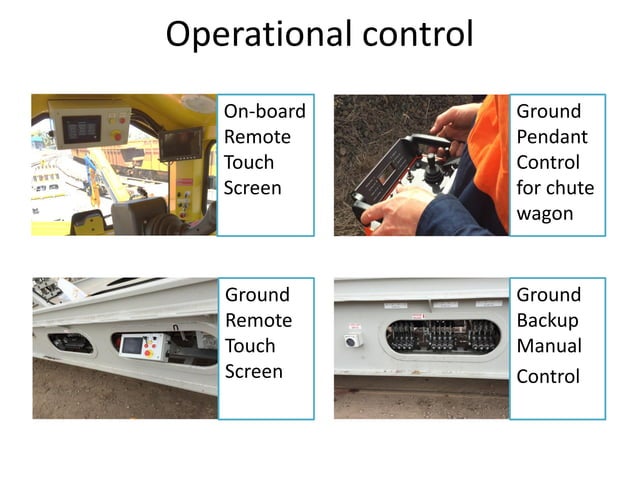 Operational control

On-board Remote Touch Screen

Ground Pendant Control for chute wagon

Ground Remote Touch Screen

Ground Backup Manual Control